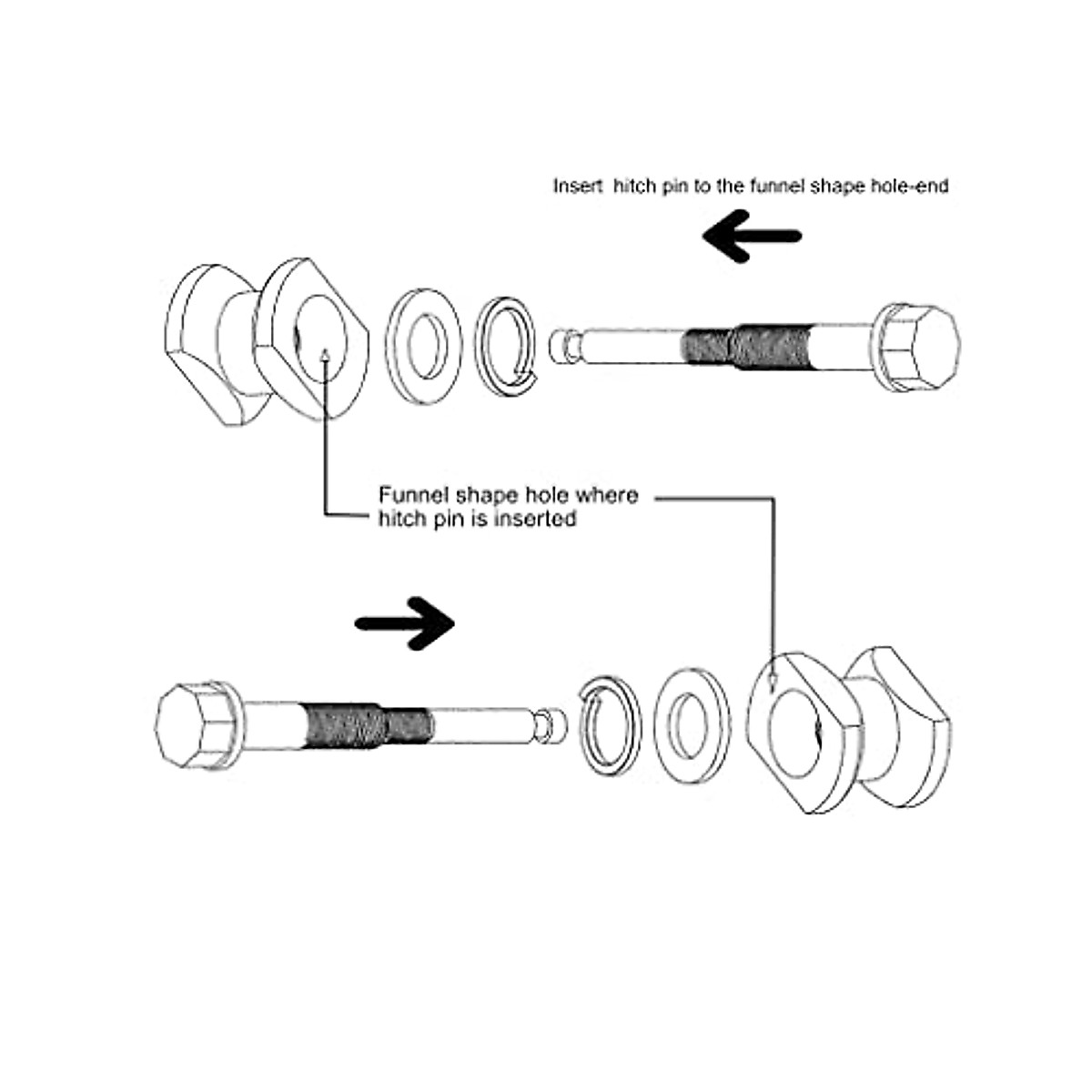 Insert  hitch pin to the funnel shape hole-end

Funnel shape hole where hitch pin is inserted