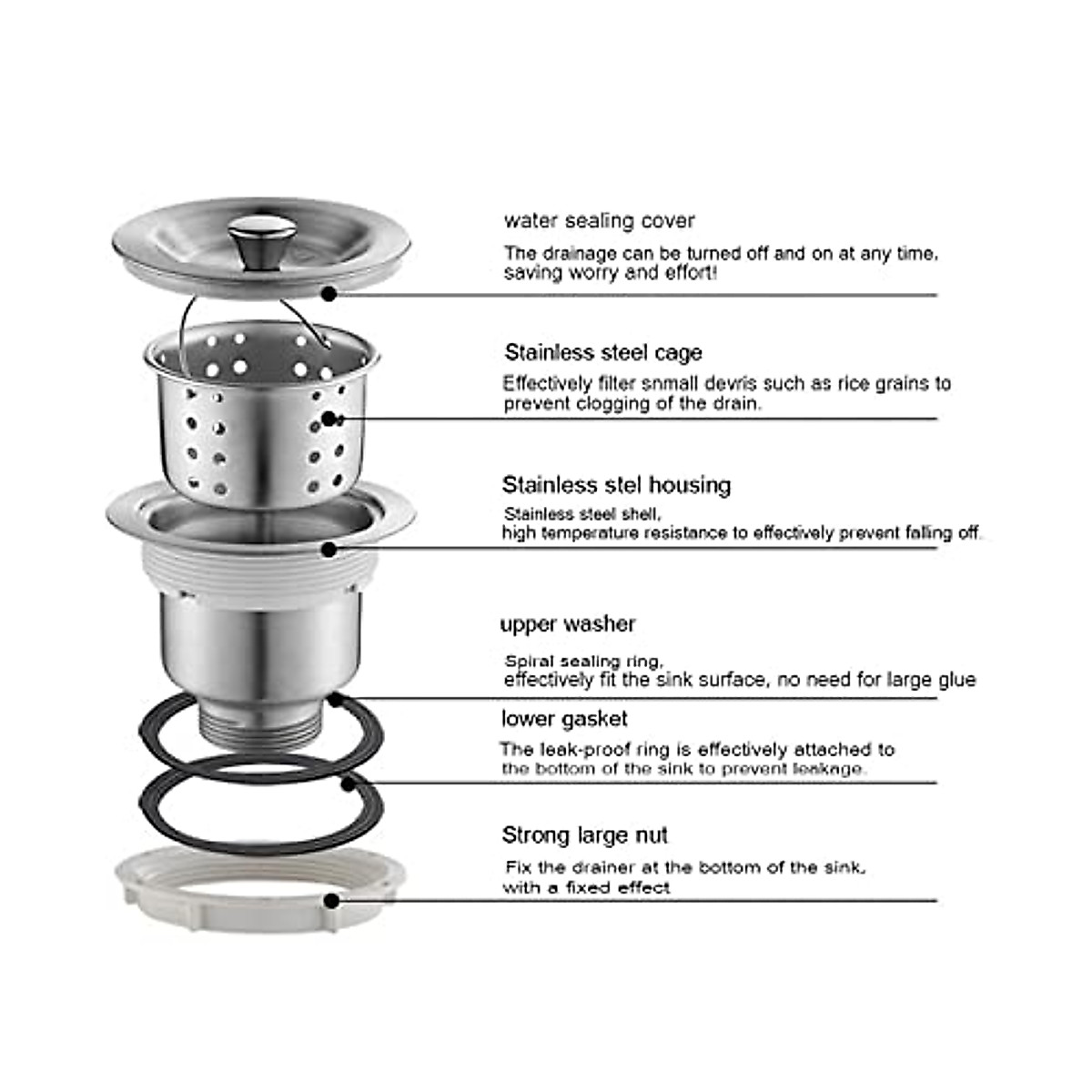 water sealing cover

The drainage can be turned off and on at any time, saving worry and effort!

Stainless steel cage

Effectively filter snmall devris such as rice grains to prevent clogging of the drain.

Stainless stel housing

Stainless steel shell, high temperature resistance to effectively prevent falling off.

upper washer

Spiral sealing ring, effectively fit the sink surface, no need for large glue

lower gasket

The leak-proof ring is effectively attached to the bottom of the sink to prevent leakage.

Strong large nut

Fix the drainer at the bottom of the sink, with a fixed effect