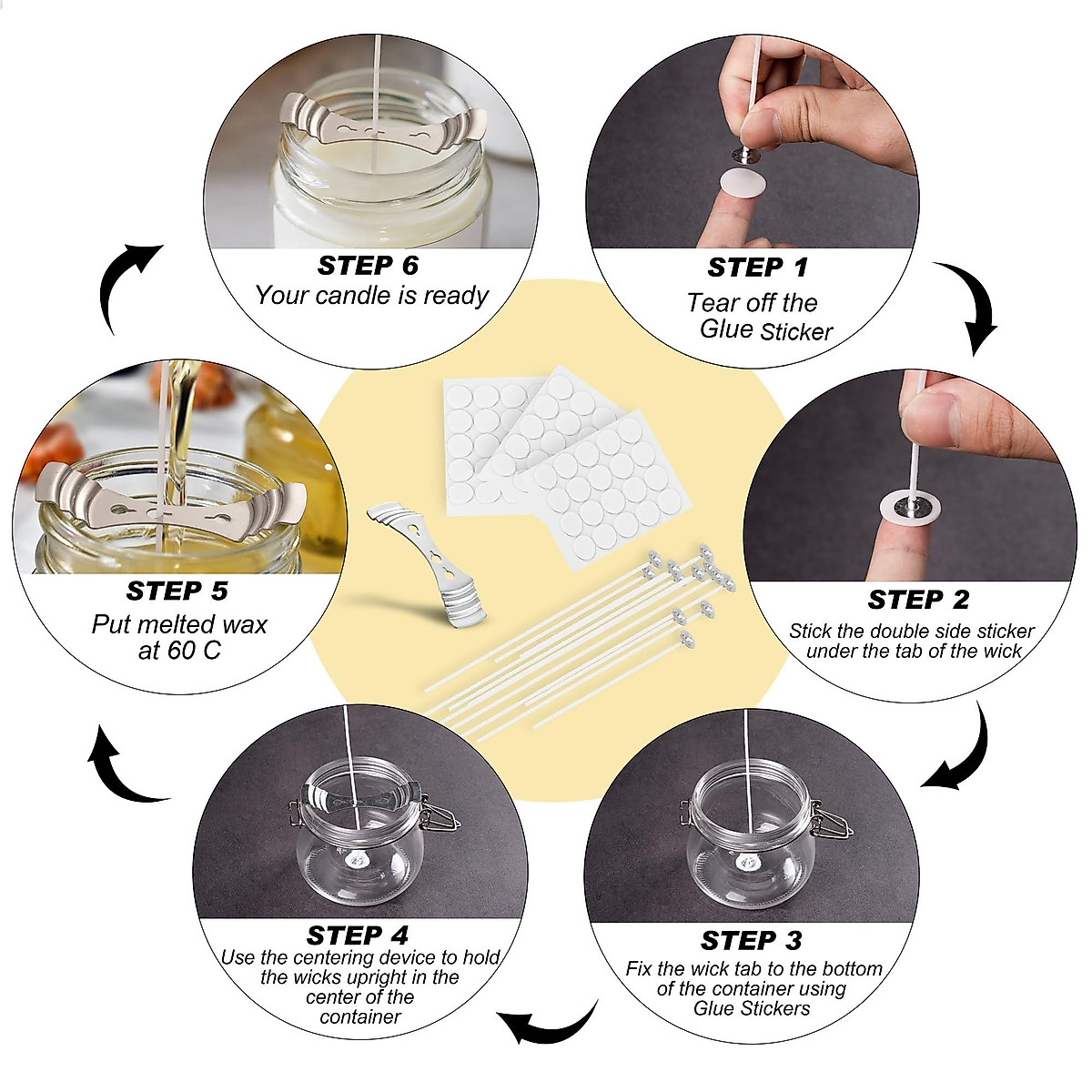 STEP 1
Tear off the Glue Sticker

STEP 2
Stick the double side sticker under the tab of the wick

STEP 3
Fix the wick tab to the bottom of the container using Glue Stickers

STEP 4
Use the centering device to hold the wicks upright in the center of the container

STEP 5
Put melted wax at 60 C

STEP 6
Your candle is ready