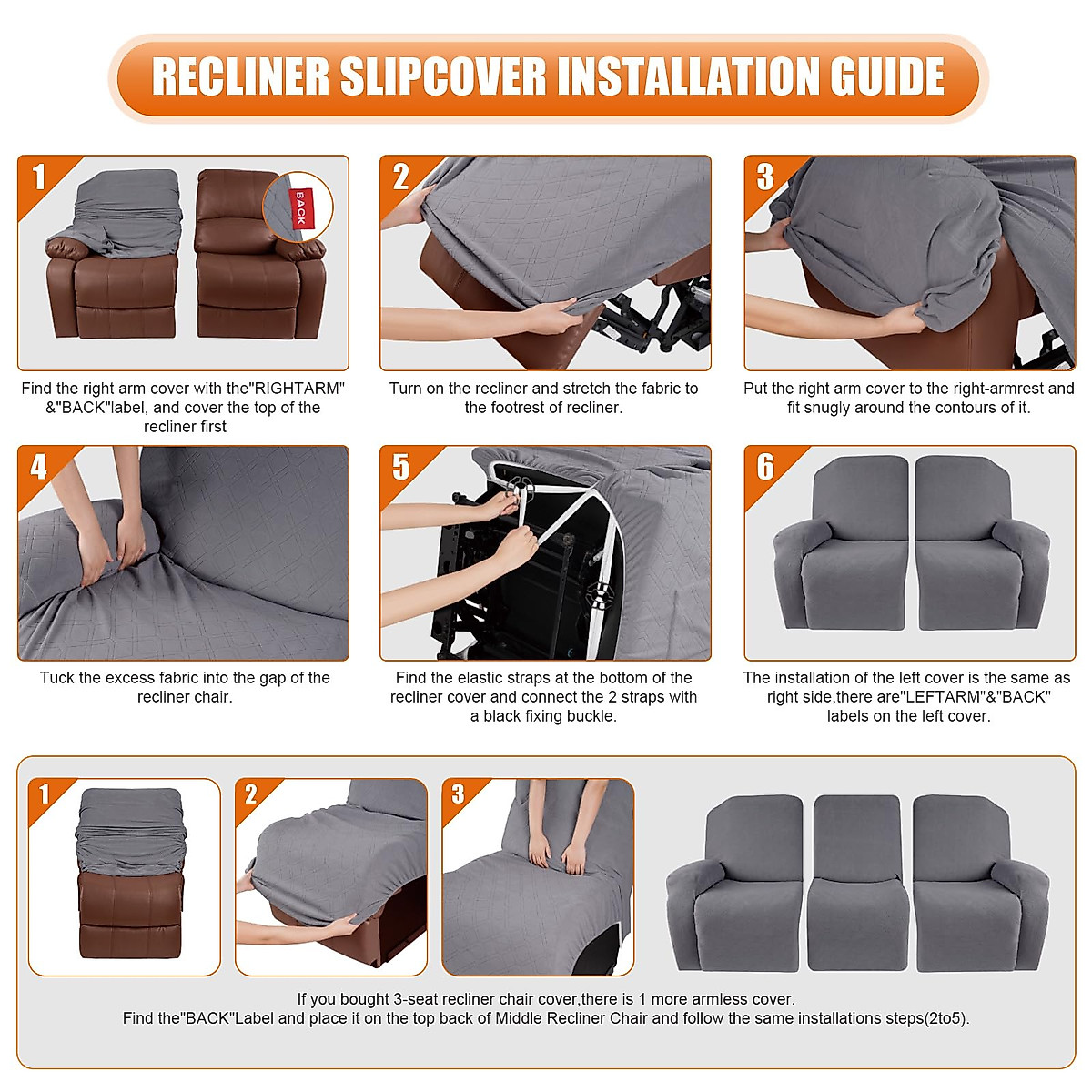 RECLINER SLIPCOVER INSTALLATION GUIDE

1

BACK

Find the right arm cover with the"RIGHTARM" &"BACK"label, and cover the top of the recliner first

2

Turn on the recliner and stretch the fabric to the footrest of recliner.

3

Put the right arm cover to the right-armrest and fit snugly around the contours of it.

4

Tuck the excess fabric into the gap of the recliner chair.

5

Find the elastic straps at the bottom of the recliner cover and connect the 2 straps with a black fixing buckle.

6

The installation of the left cover is the same as right side,there are"LEFTARM"&"BACK" labels on the left cover.

1

2

3

If you bought 3-seat recliner chair cover,there is 1 more armless cover.
Find the"BACK"Label and place it on the top back of Middle Recliner Chair and follow the same installations steps(2to5).