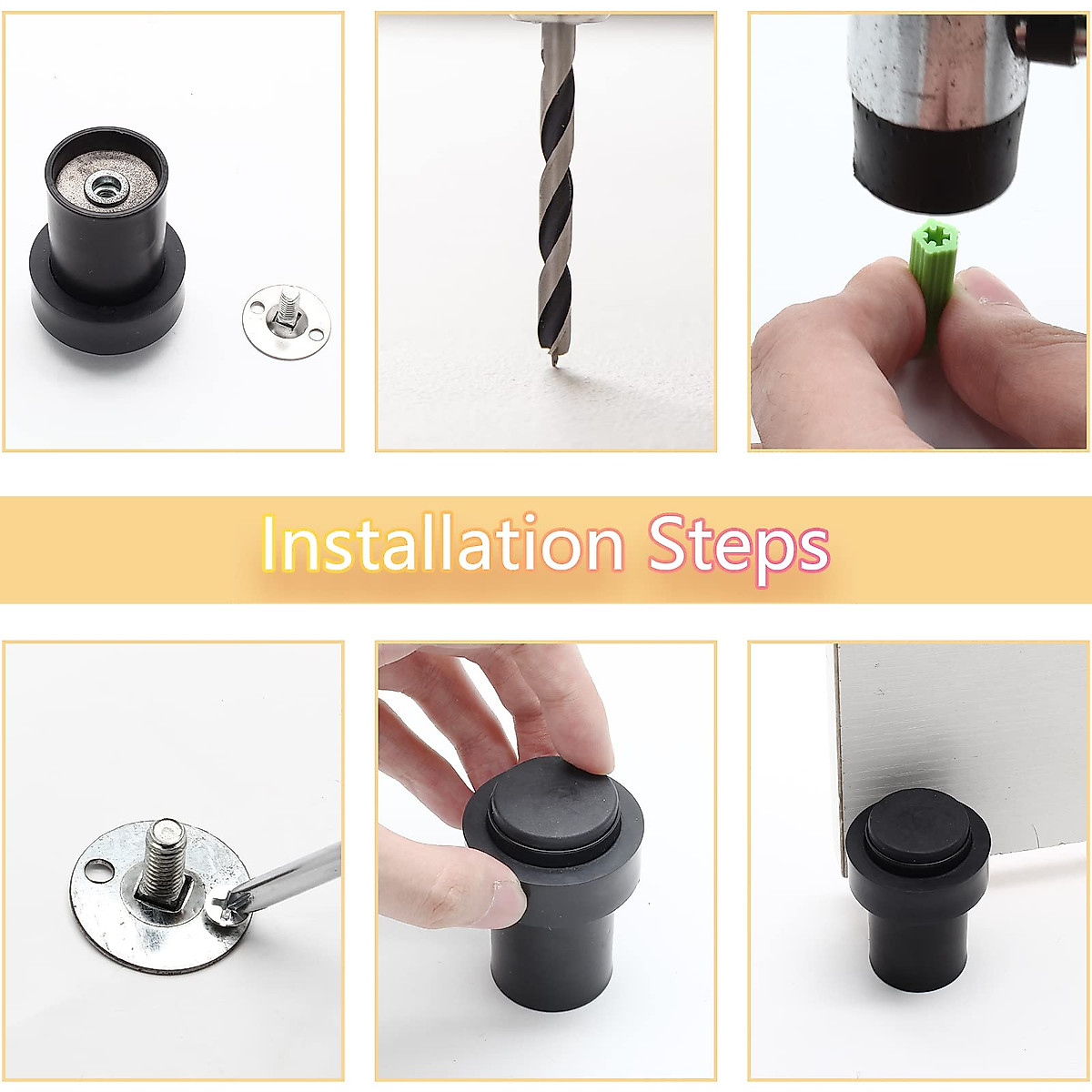 Installation Steps