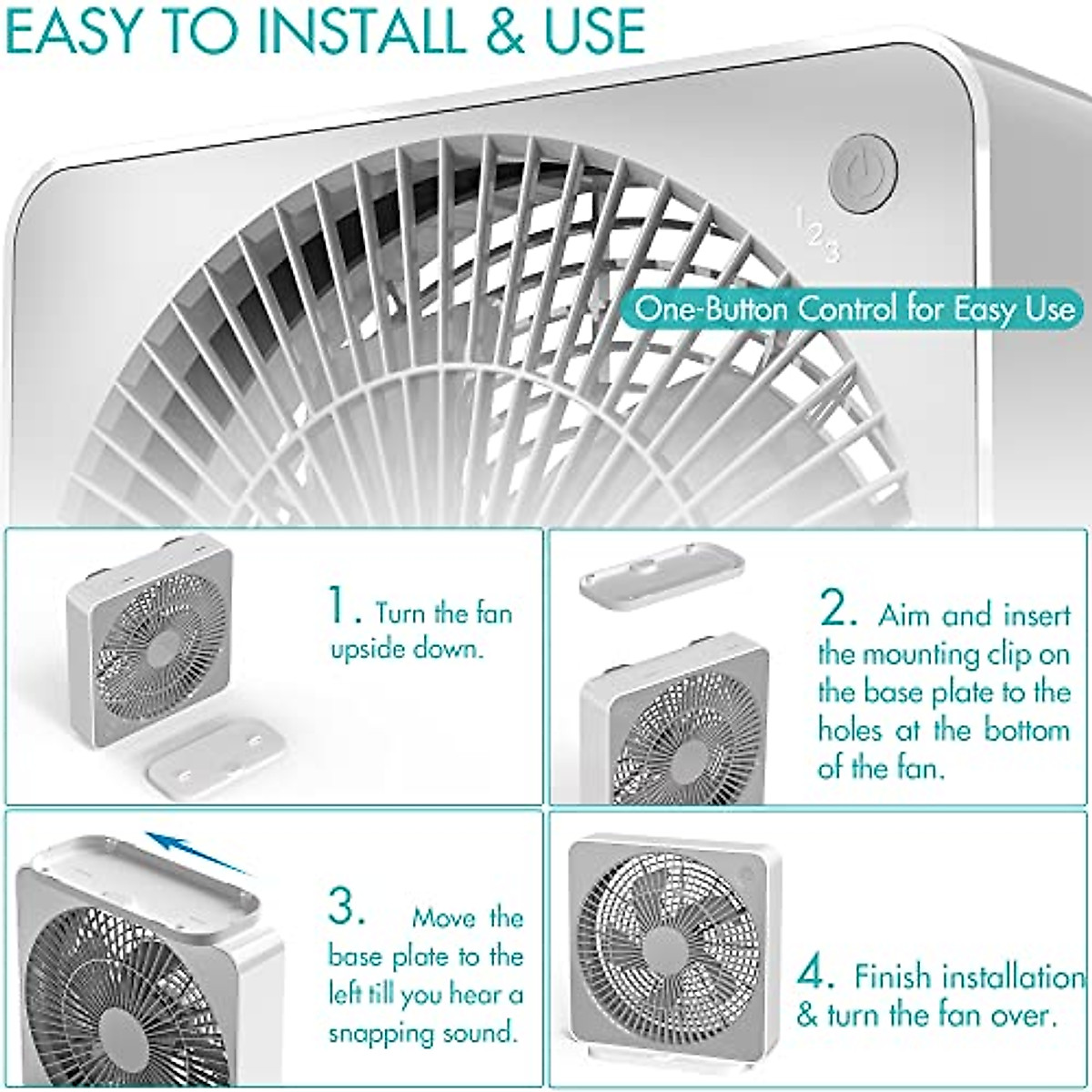 EASY TO INSTALL & USE

1
2
3

One-Button Control for Easy Use

1. Turn the fan upside down.

2. Aim and insert the mounting clip on the base plate to the holes at the bottom of the fan.

3. Move the base plate to the left till you hear a snapping sound.

4. Finish installation & turn the fan over.