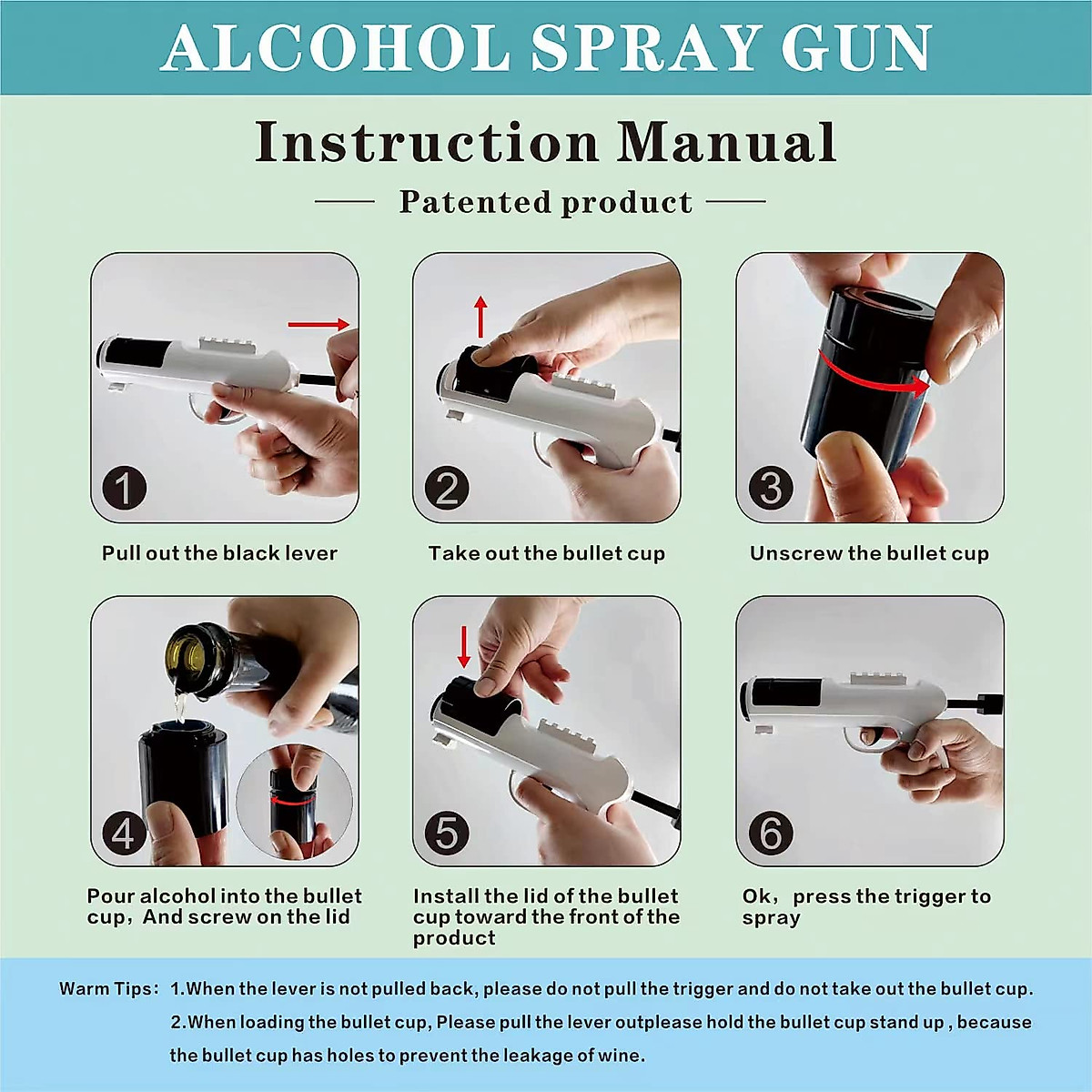 ALCOHOL SPRAY GUN

Instruction Manual

Patented product

1

Pull out the black lever

2

Take out the bullet cup

3

Unscrew the bullet cup

4

Pour alcohol into the bullet cup，And screw on the lid

5

Install the lid of the bullet cup toward the front of the product

6

Ok，press the trigger to spray

Warm Tips: 1.When the lever is not pulled back, please do not pull the trigger and do not take out the bullet cup.
2.When loading the bullet cup, Please pull the lever outplease hold the bullet cup stand up , because the bullet cup has holes to prevent the leakage of wine.