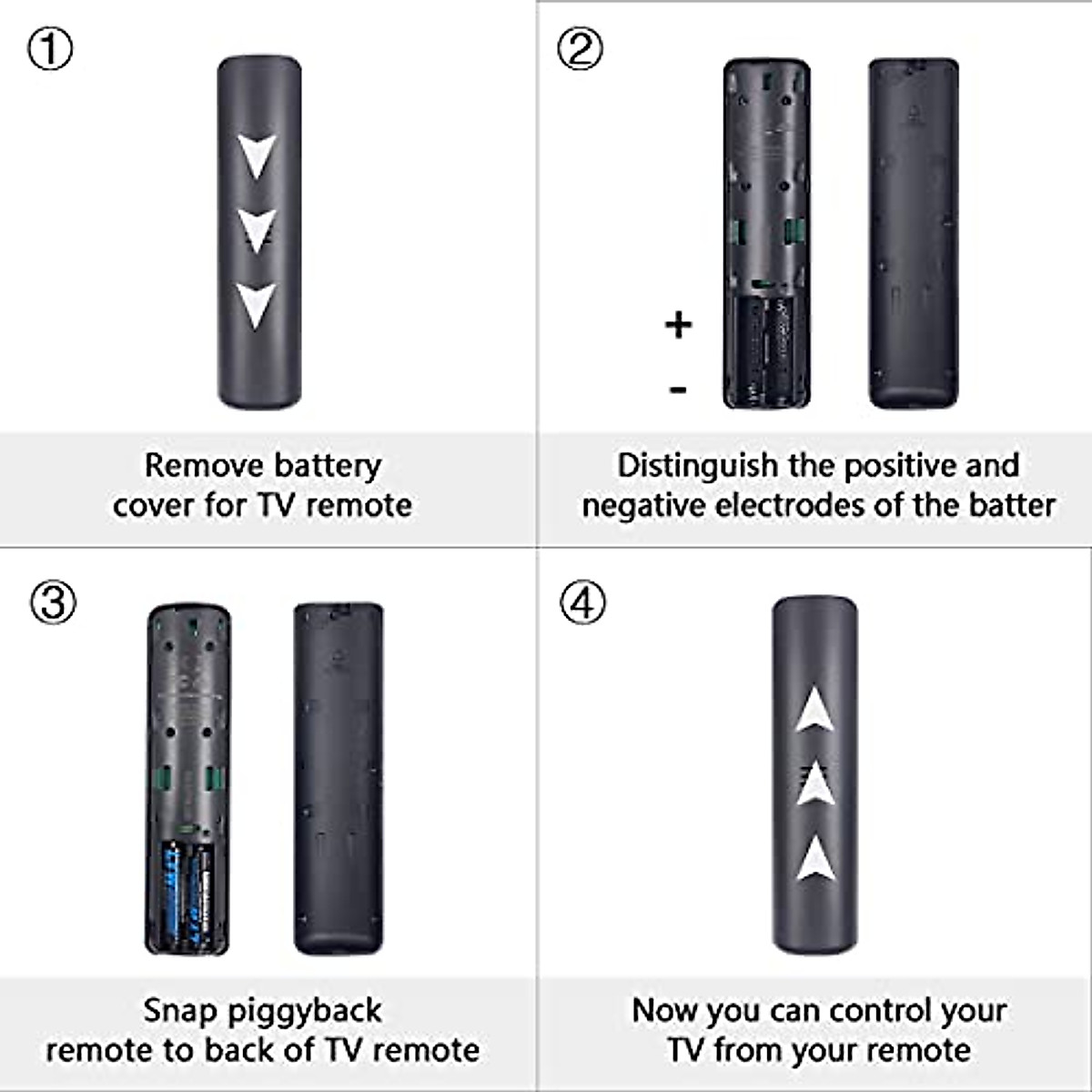 ①

Remove battery cover for TV remote

②

+

-

Distinguish the positive and negative electrodes of the batter

③

Snap piggyback remote to back of TV remote

④

Now you can control your TV from your remote