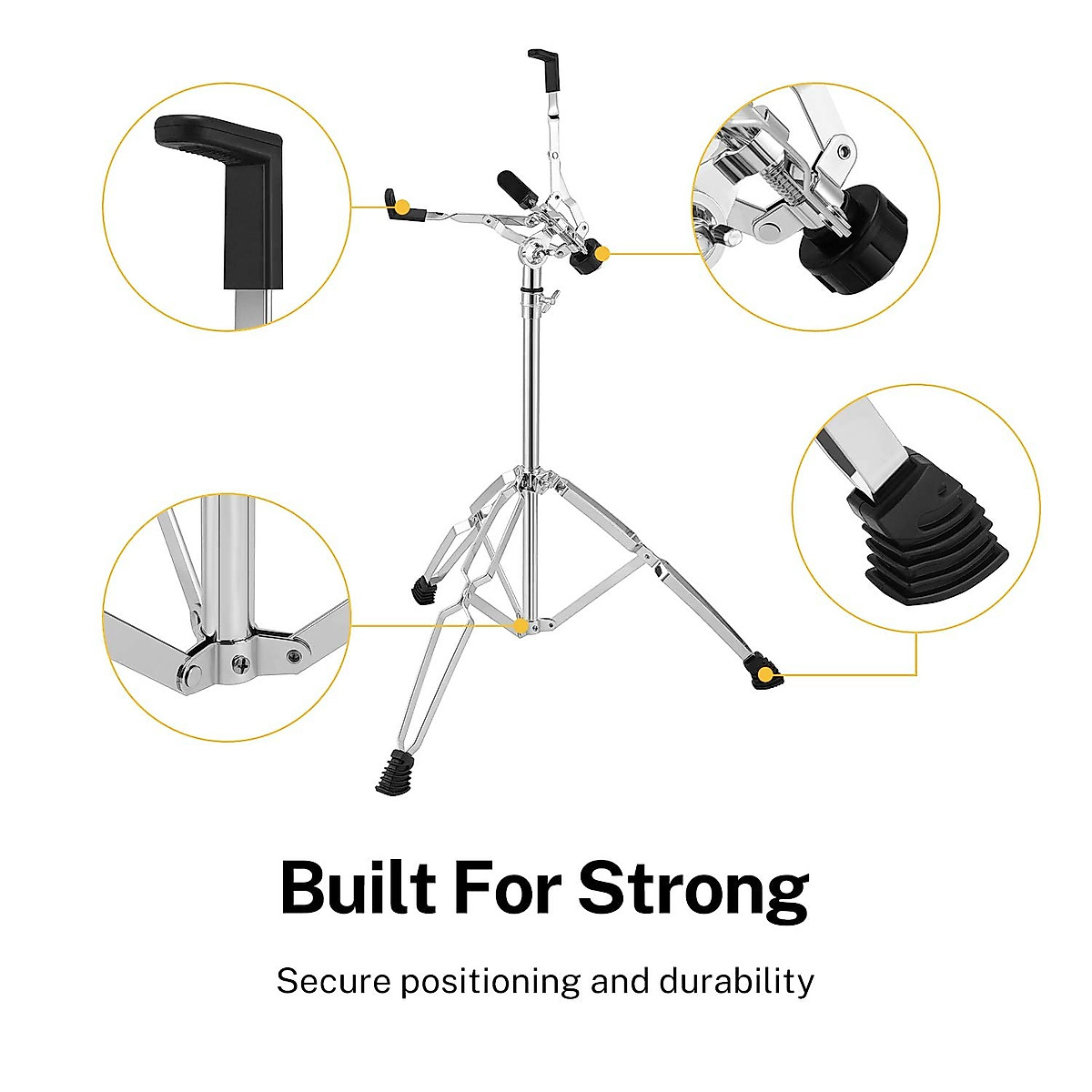 Built For Strong

Secure positioning and durability