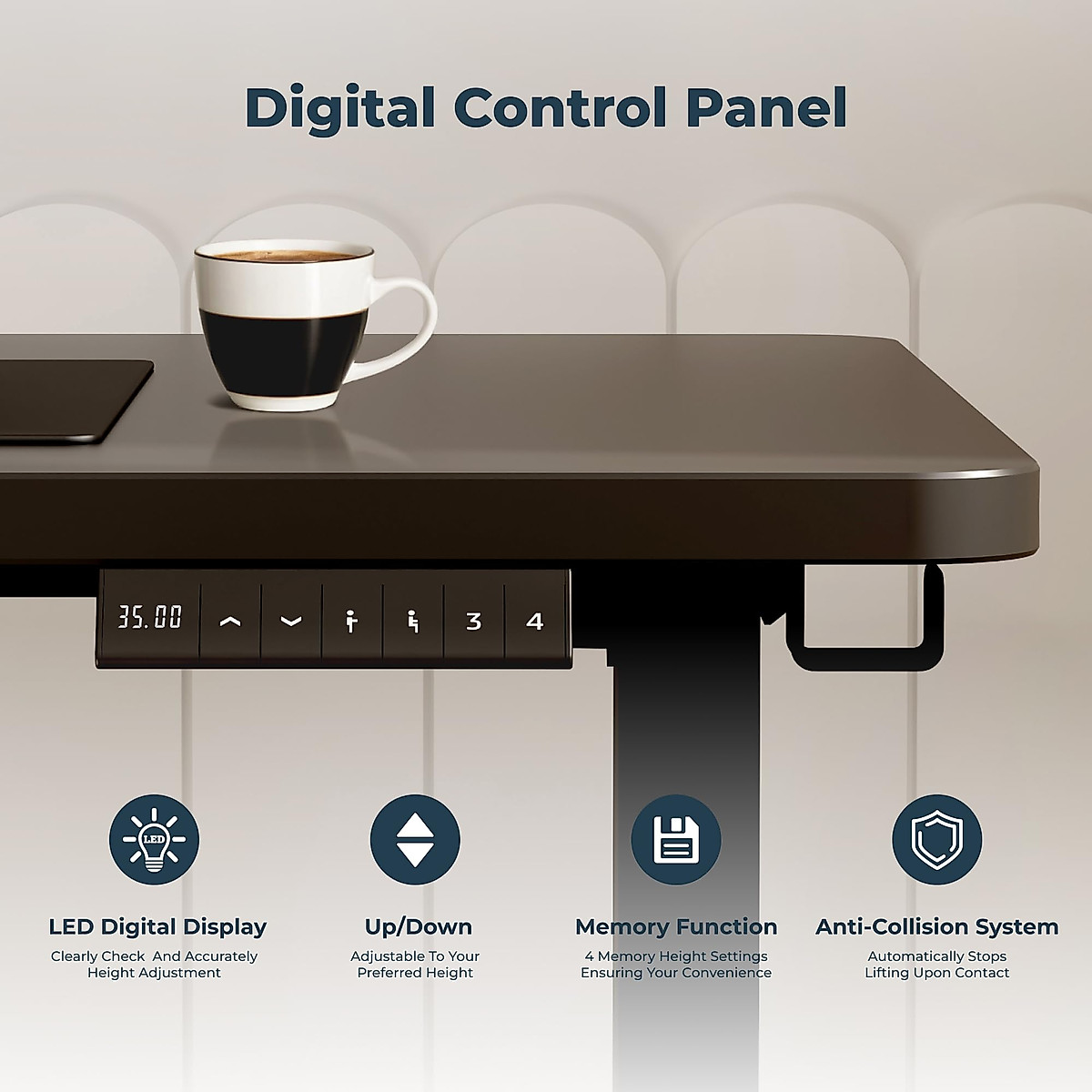 Digital Control Panel

35.00

3

4

LED

LED Digital Display

Clearly Check And Accurately Height Adjustment

Up/Down

Adjustable To Your Preferred Height

Memory Function

4 Memory Height Settings Ensuring Your Convenience

Anti-Collision System

Automatically Stops Lifting Upon Contact