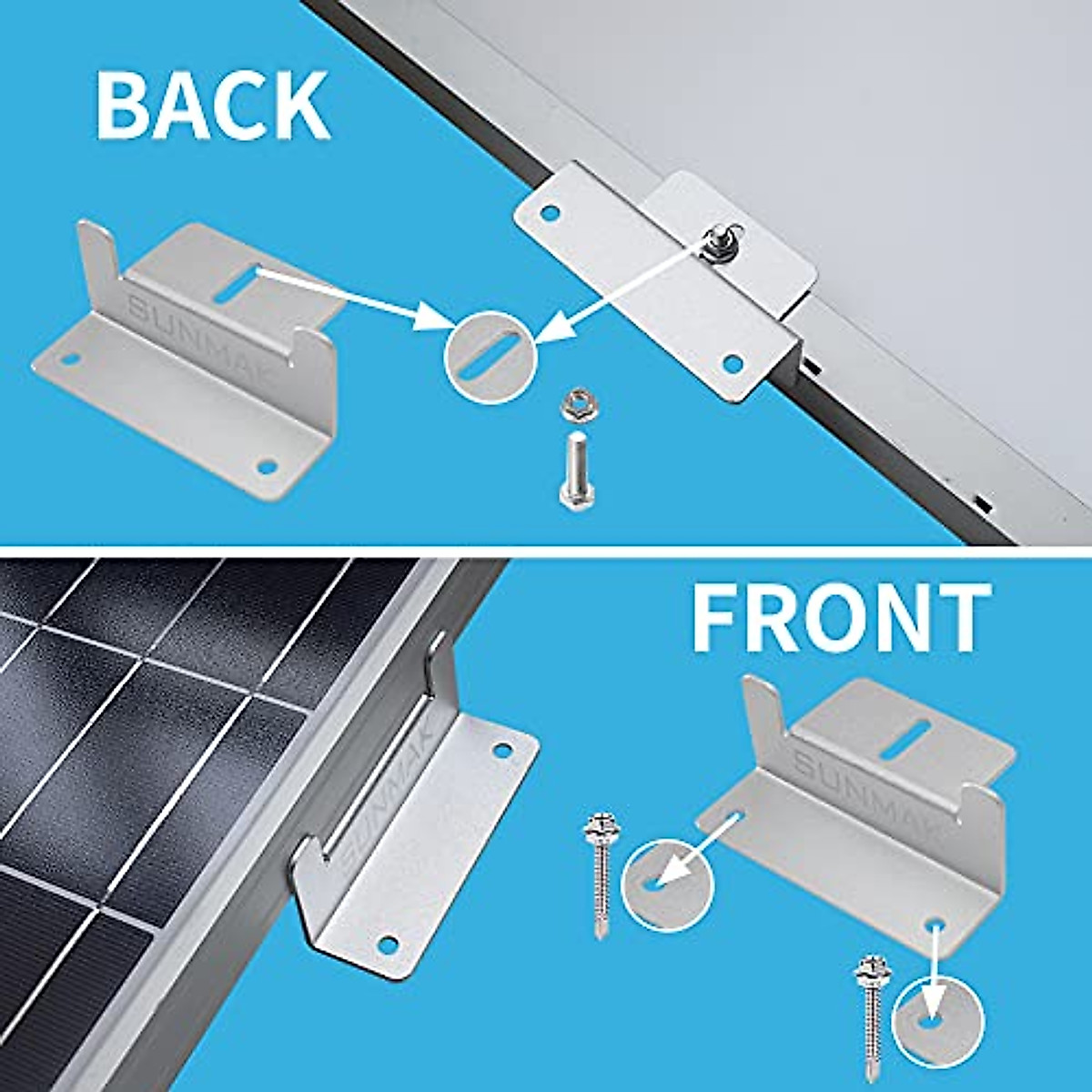 BACK

SUNMAK

FRONT

SUNMAK

SUNMAK