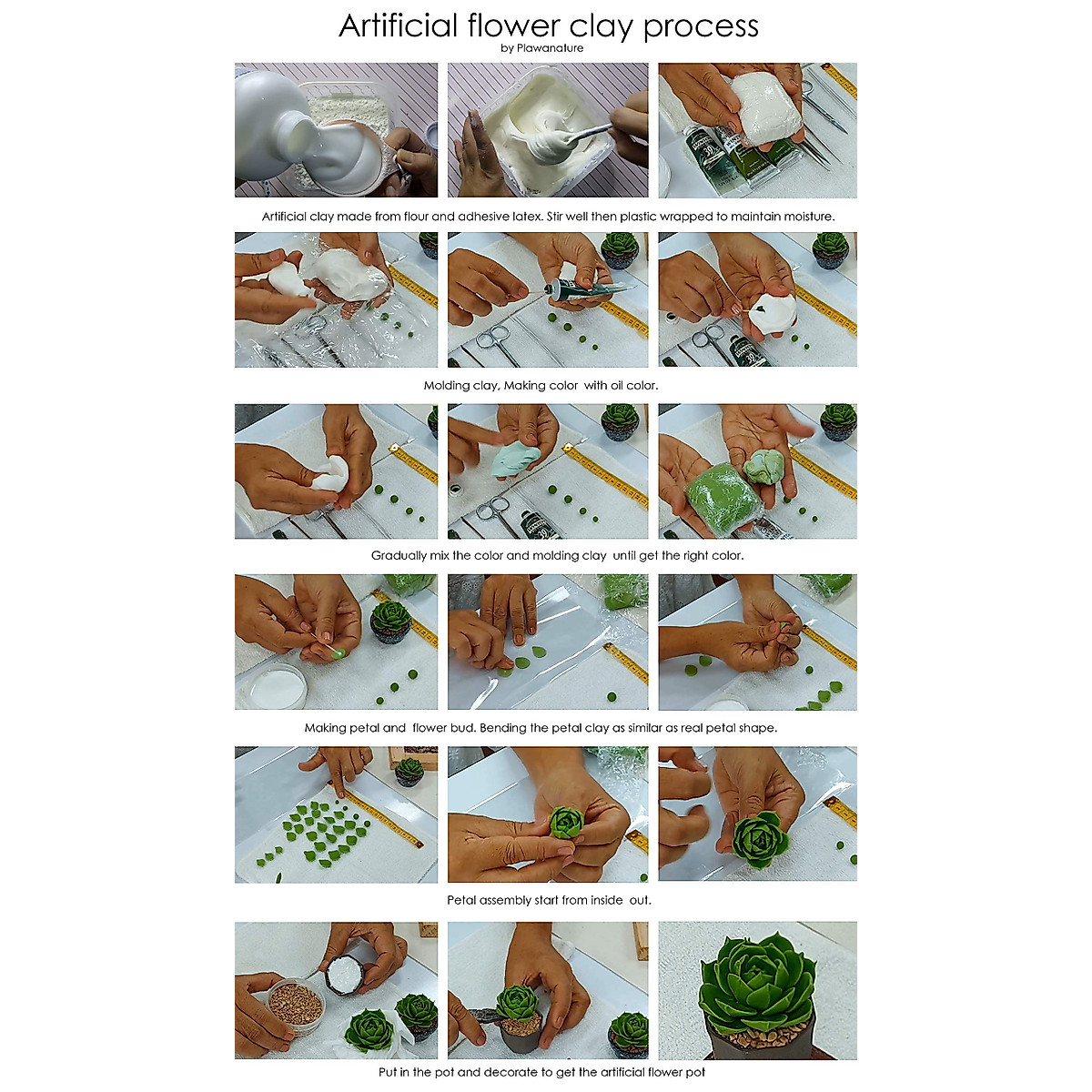 Artificial flower clay process
by Plawanature

Artificial clay made from flour and adhesive latex. Stir well then plastic wrapped to maintain moisture.

Molding clay, Making color with oil color.

Gradually mix the color and molding clay until get the right color.

Making petal and flower bud. Bending the petal clay as similar as real petal shape.

Petal assembly start from inside out.

Put in the pot and decorate to get the artificial flower pot