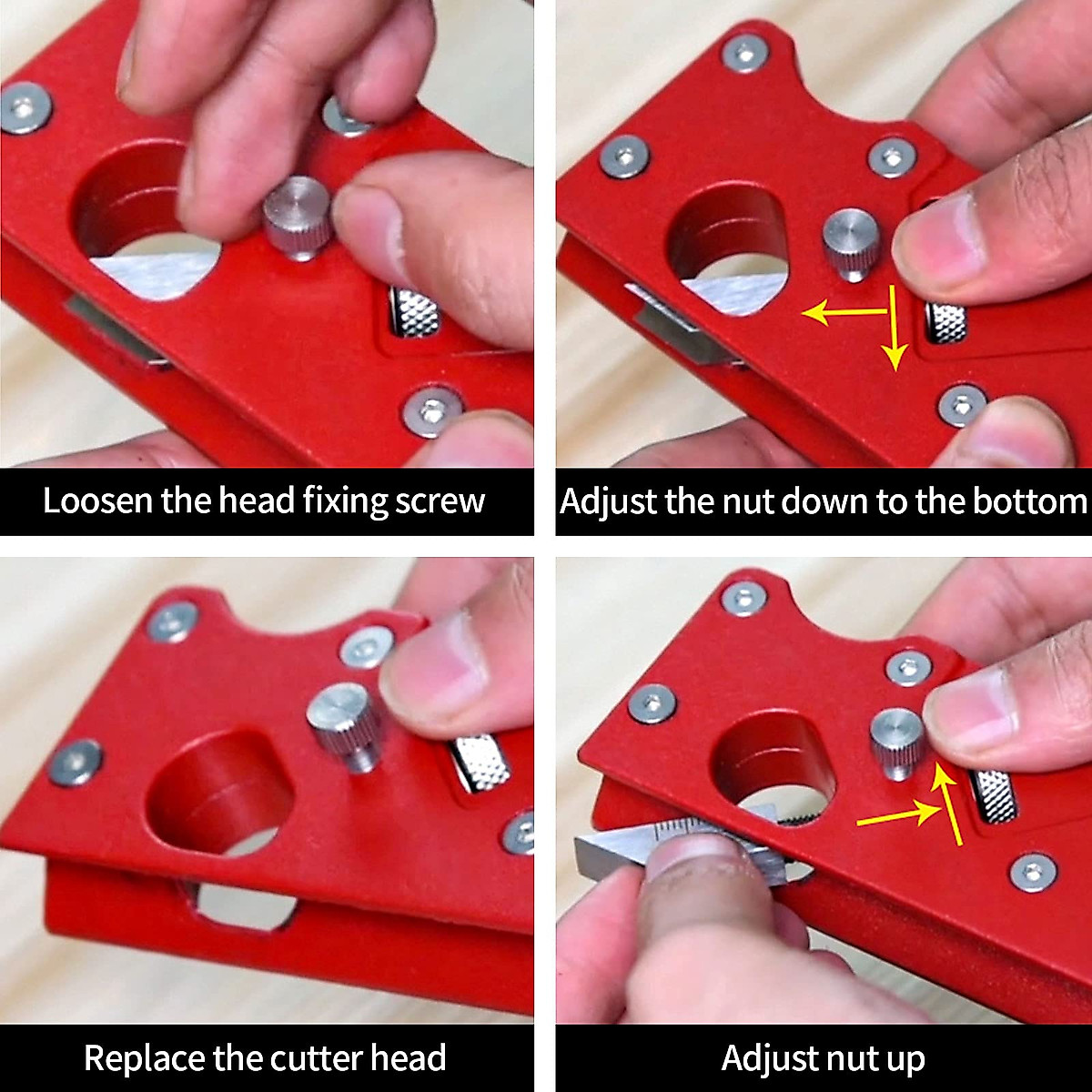 Loosen the head fixing screw

Adjust the nut down to the bottom

Replace the cutter head

Adjust nut up