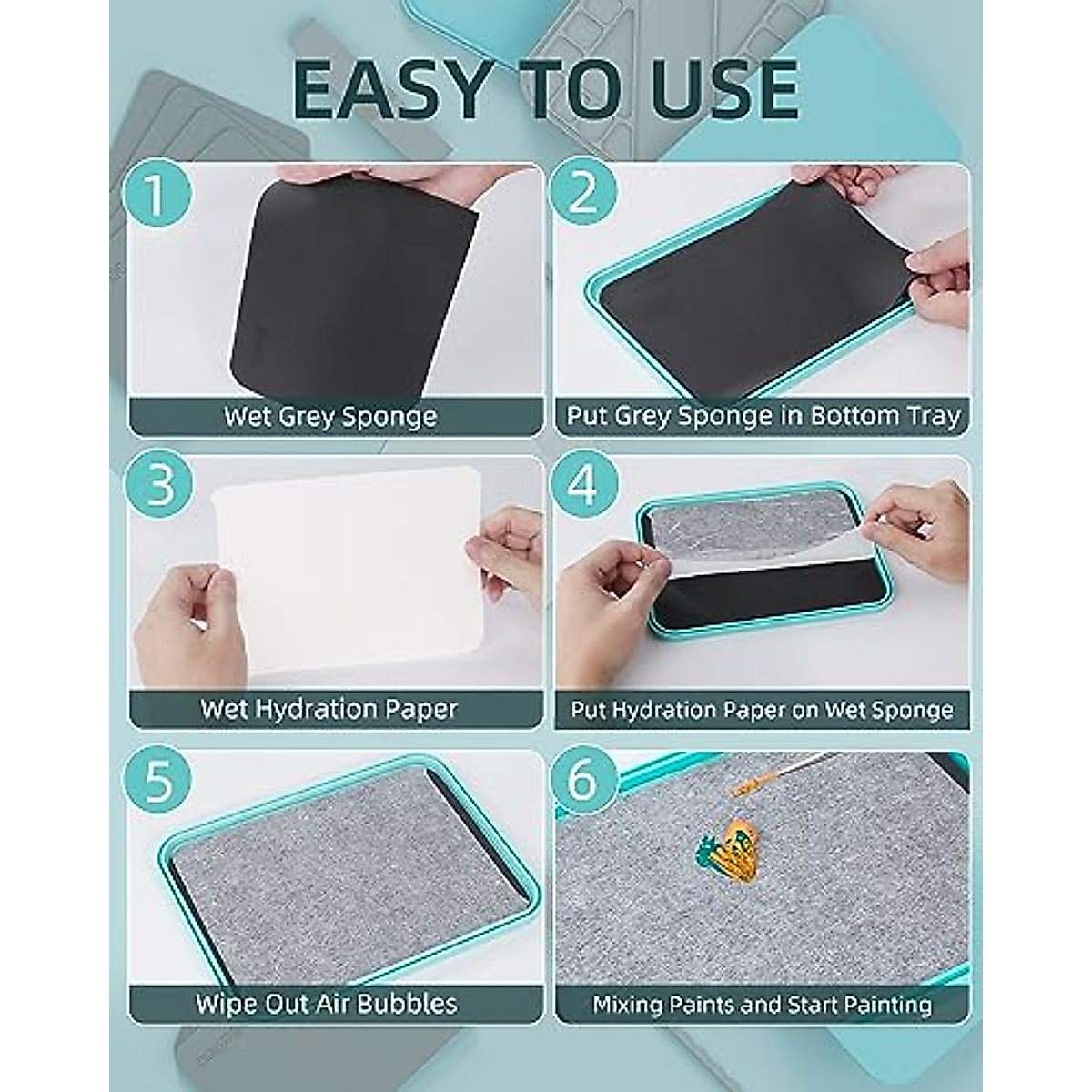 EASY TO USE

1

Wet Grey Sponge

2

Put Grey Sponge in Bottom Tray

3

Wet Hydration Paper

4

Put Hydration Paper on Wet Sponge

5

Wipe Out Air Bubbles

6

Mixing Paints and Start Painting