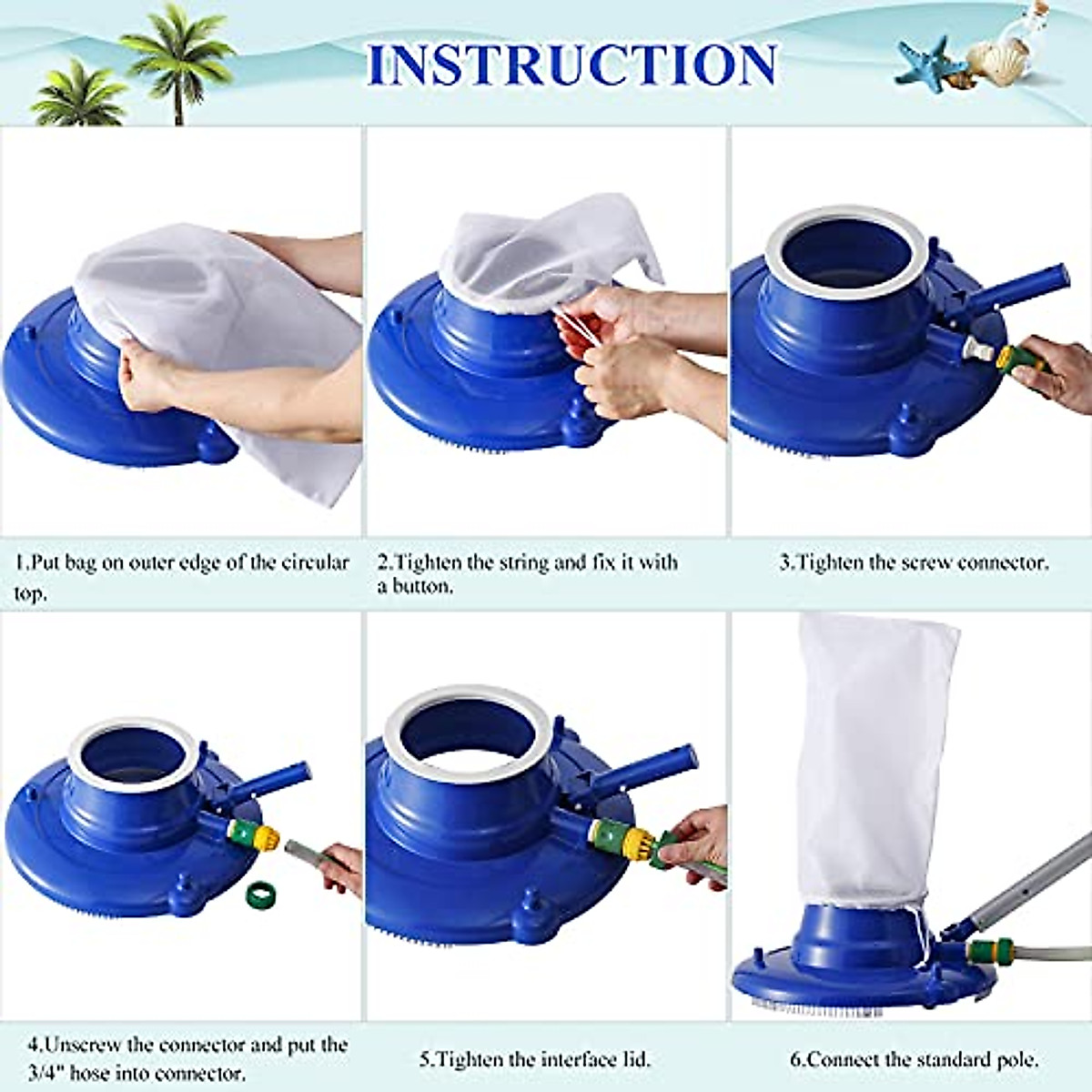 INSTRUCTION

1.Put bag on outer edge of the circular top.

2.Tighten the string and fix it with a button.

3.Tighten the screw connector.

4.Unscrew the connector and put the 3/4" hose into connector.

5.Tighten the interface lid.

6.Connect the standard pole.