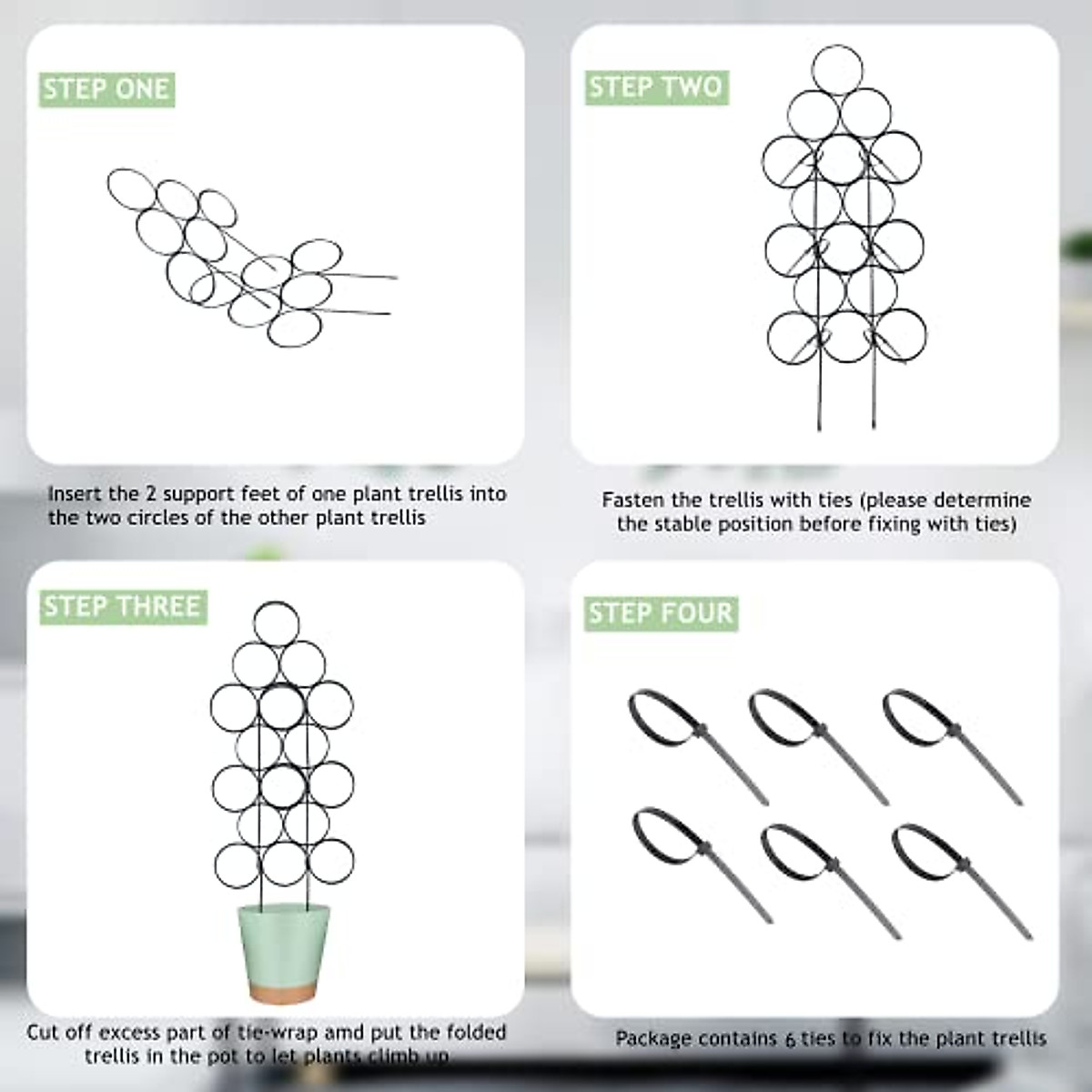 STEP ONE

Insert the 2 support feet of one plant trellis into the two circles of the other plant trellis

STEP TWO

Fasten the trellis with ties (please determine the stable position before fixing with ties)

STEP THREE

Cut off excess part of tie-wrap amd put the folded trellis in the pot to let plants climb up

STEP FOUR

Package contains 6 ties to fix the plant trellis