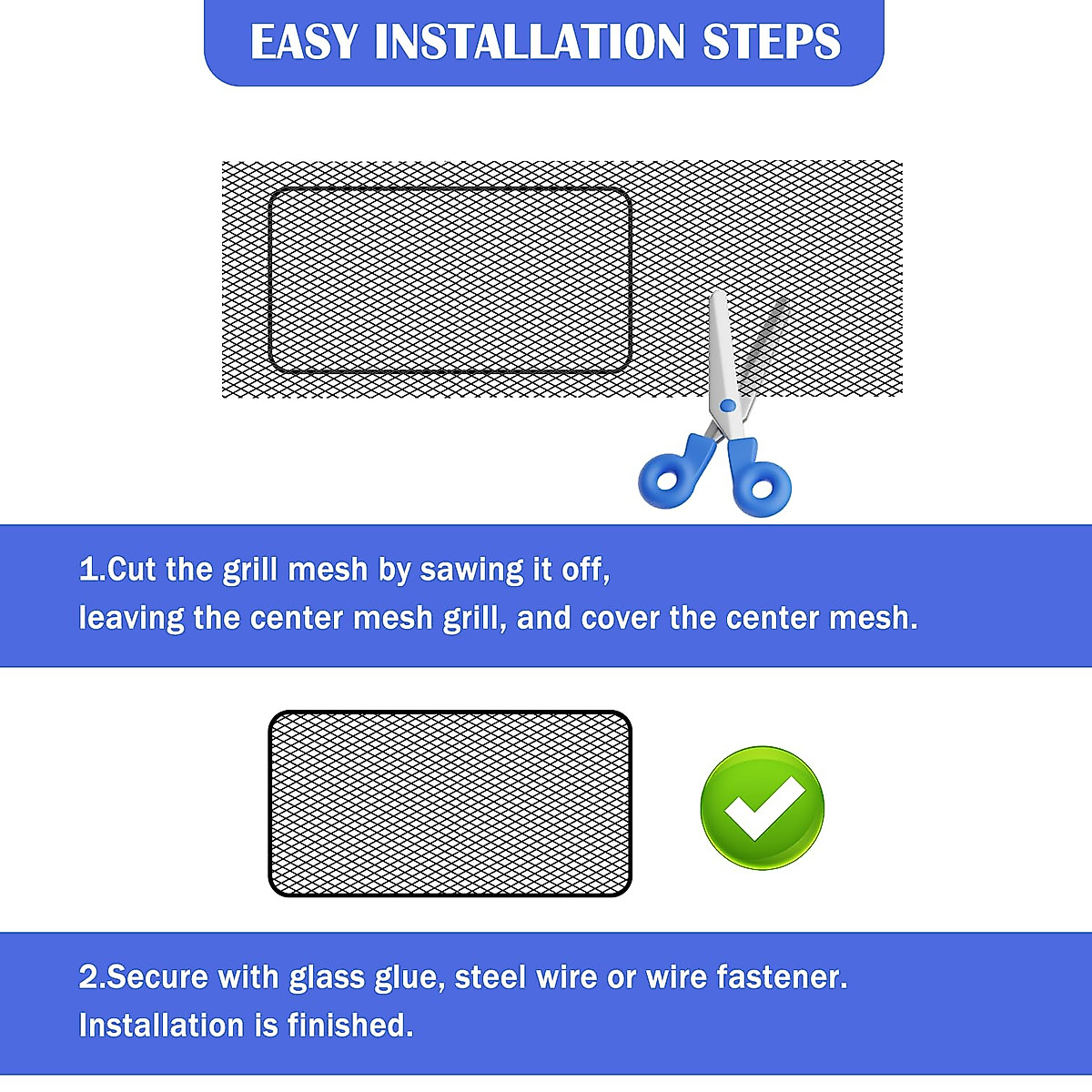 EASY INSTALLATION STEPS

1.Cut the grill mesh by sawing it off, leaving the center mesh grill, and cover the center mesh.

2.Secure with glass glue, steel wire or wire fastener. Installation is finished.