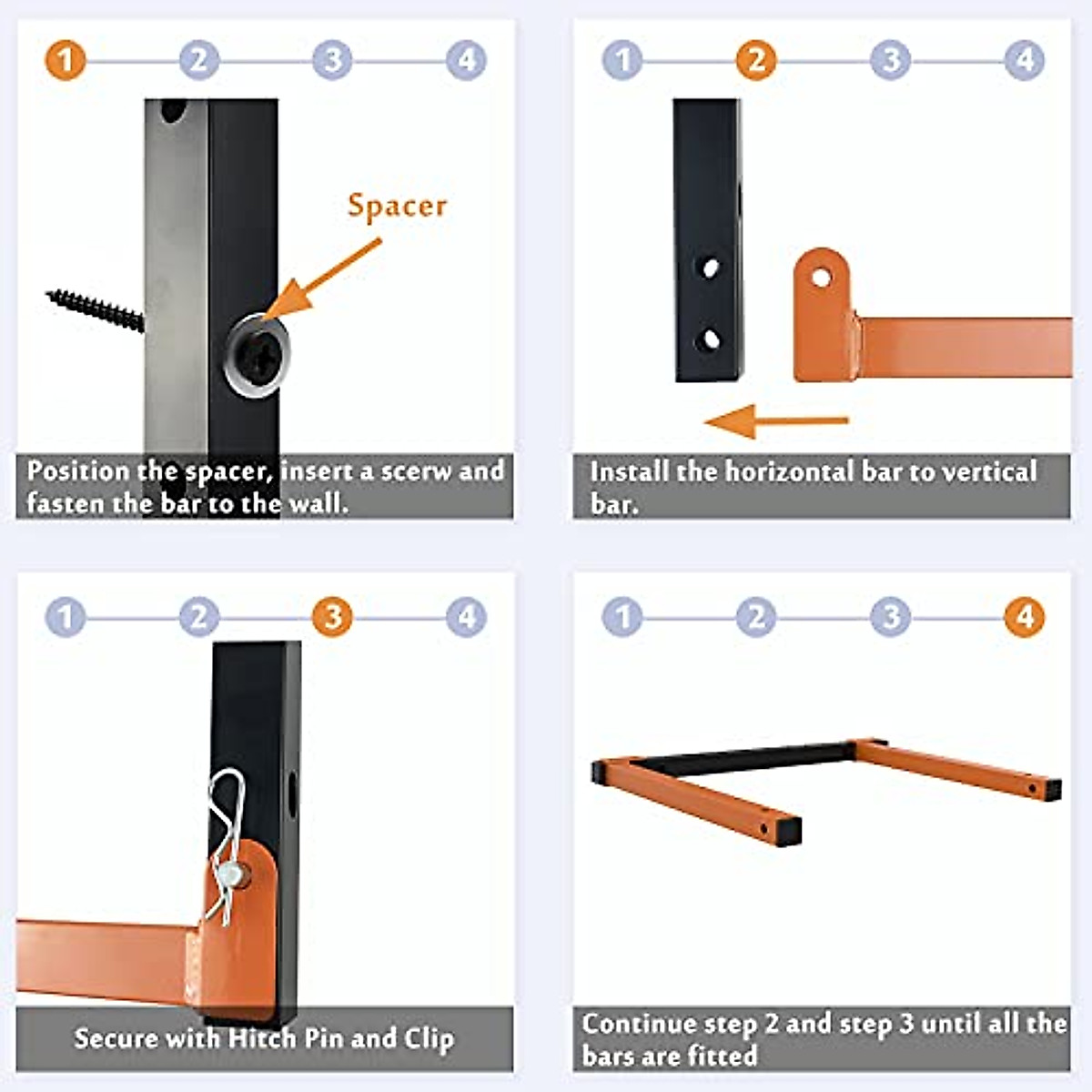 1 2 3 4

Spacer

Position the spacer, insert a scerw and fasten the bar to the wall.

1 2 3 4

Install the horizontal bar to vertical bar.

1 2 3 4

Secure with Hitch Pin and Clip

1 2 3 4

Continue step 2 and step 3 until all the bars are fitted