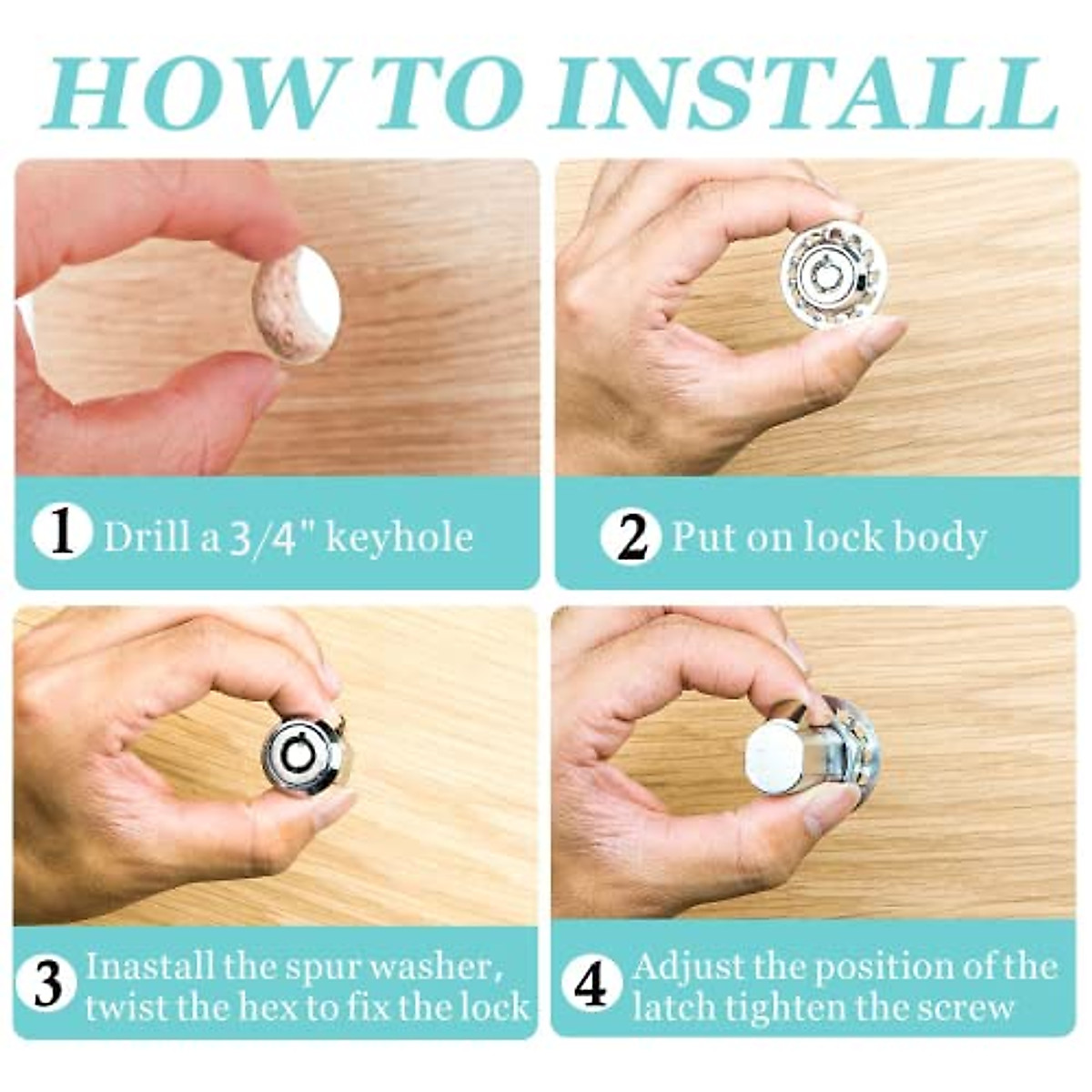 HOW TO INSTALL

1 Drill a 3/4" keyhole

2 Put on lock body

3 Inastall the spur washer, twist the hex to fix the lock

4 Adjust the position of the latch tighten the screw