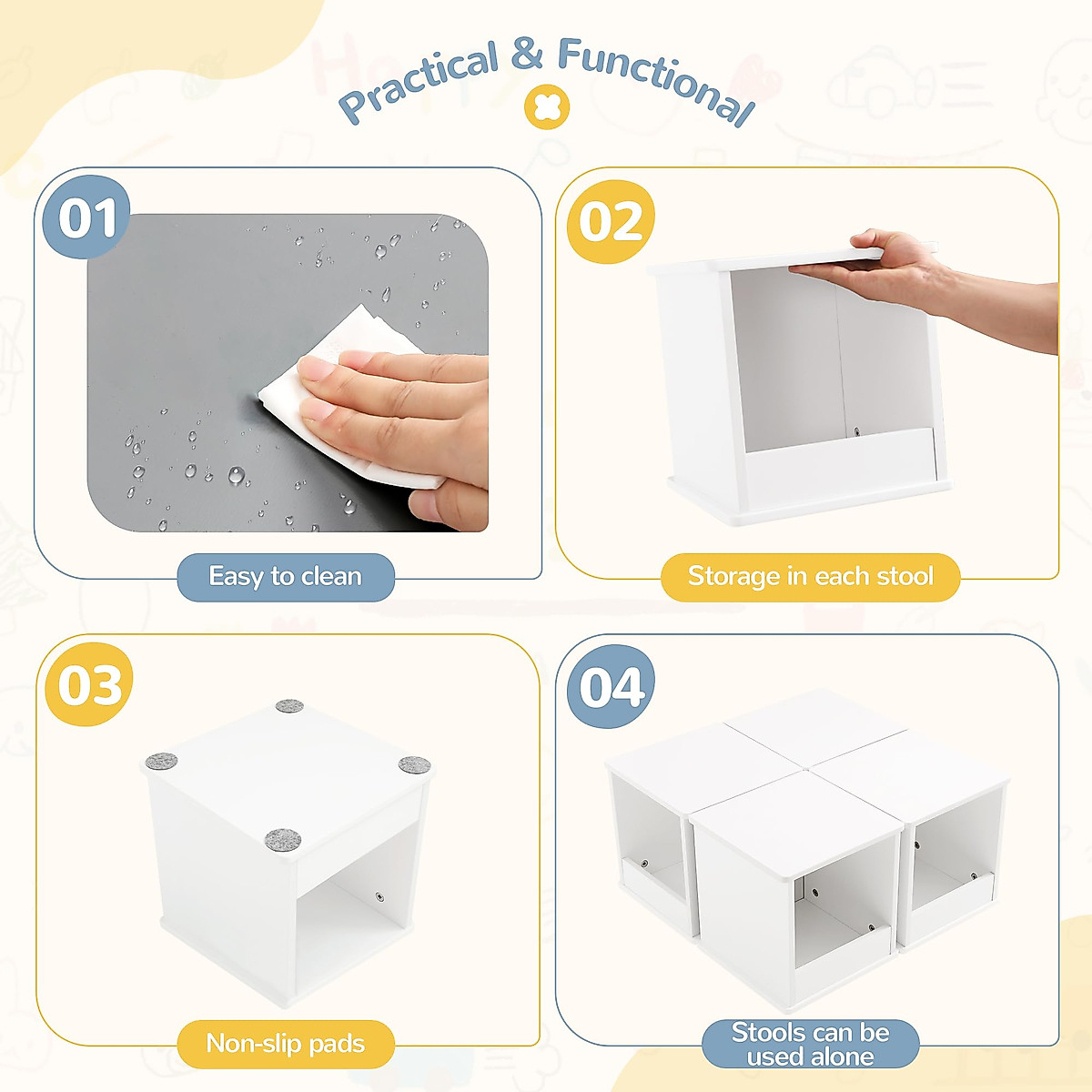 Practical & Functional

01

Easy to clean

02

Storage in each stool

03

Non-slip pads

04

Stools can be used alone