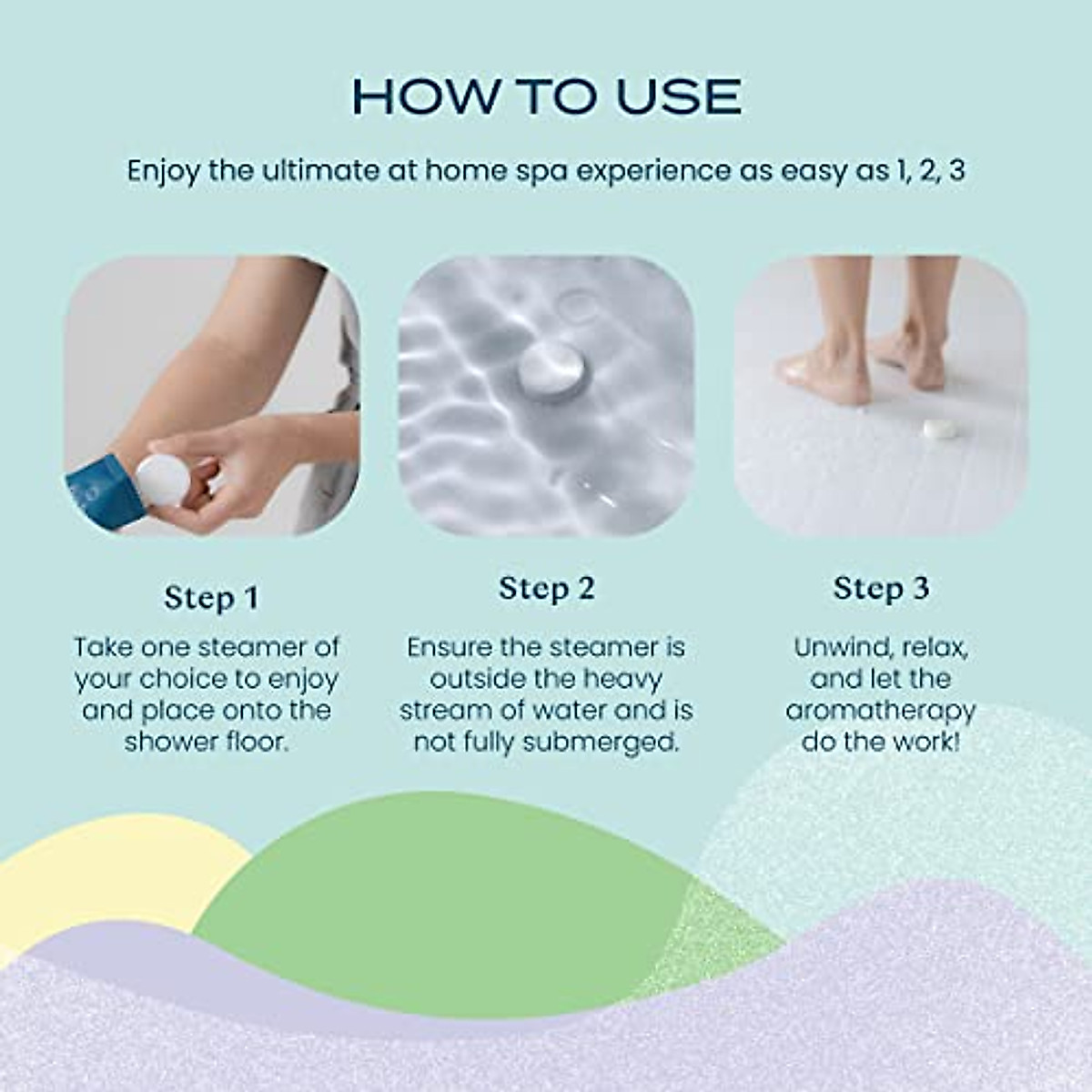 HOW TO USE

Enjoy the ultimate at home spa experience as easy as 1, 2, 3

Step 1

Take one steamer of your choice to enjoy and place onto the shower floor.

Step 2

Ensure the steamer is outside the heavy stream of water and is not fully submerged.

Step 3

Unwind, relax, and let the aromatherapy do the work!