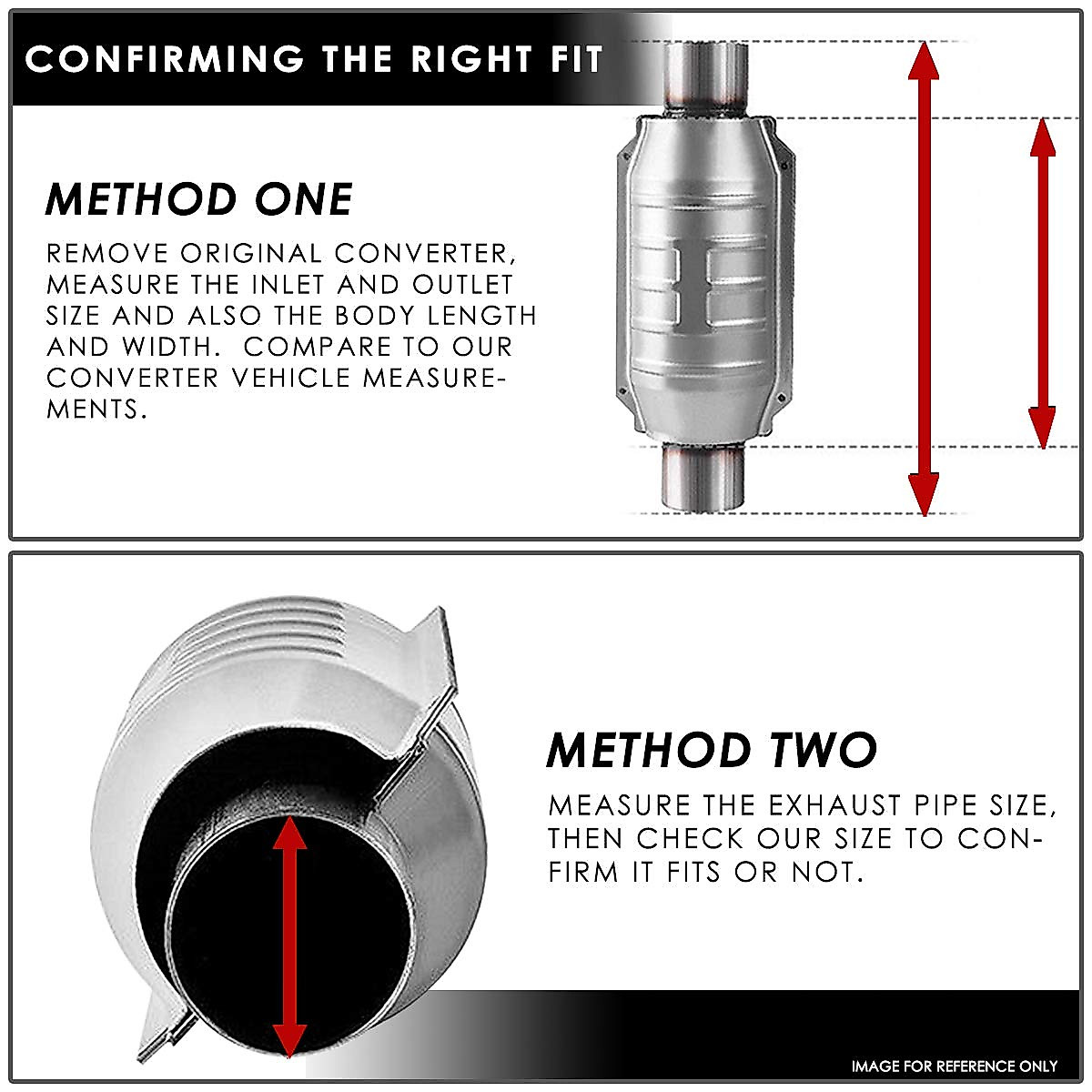 CONFIRMING THE RIGHT FIT

METHOD ONE

REMOVE ORIGINAL CONVERTER, MEASURE THE INLET AND OUTLET SIZE AND ALSO THE BODY LENGTH AND WIDTH. COMPARE TO OUR CONVERTER VEHICLE MEASUREMENTS.

METHOD TWO

MEASURE THE EXHAUST PIPE SIZE, THEN CHECK OUR SIZE TO CONFIRM IT FITS OR NOT.

IMAGE FOR REFERENCE ONLY