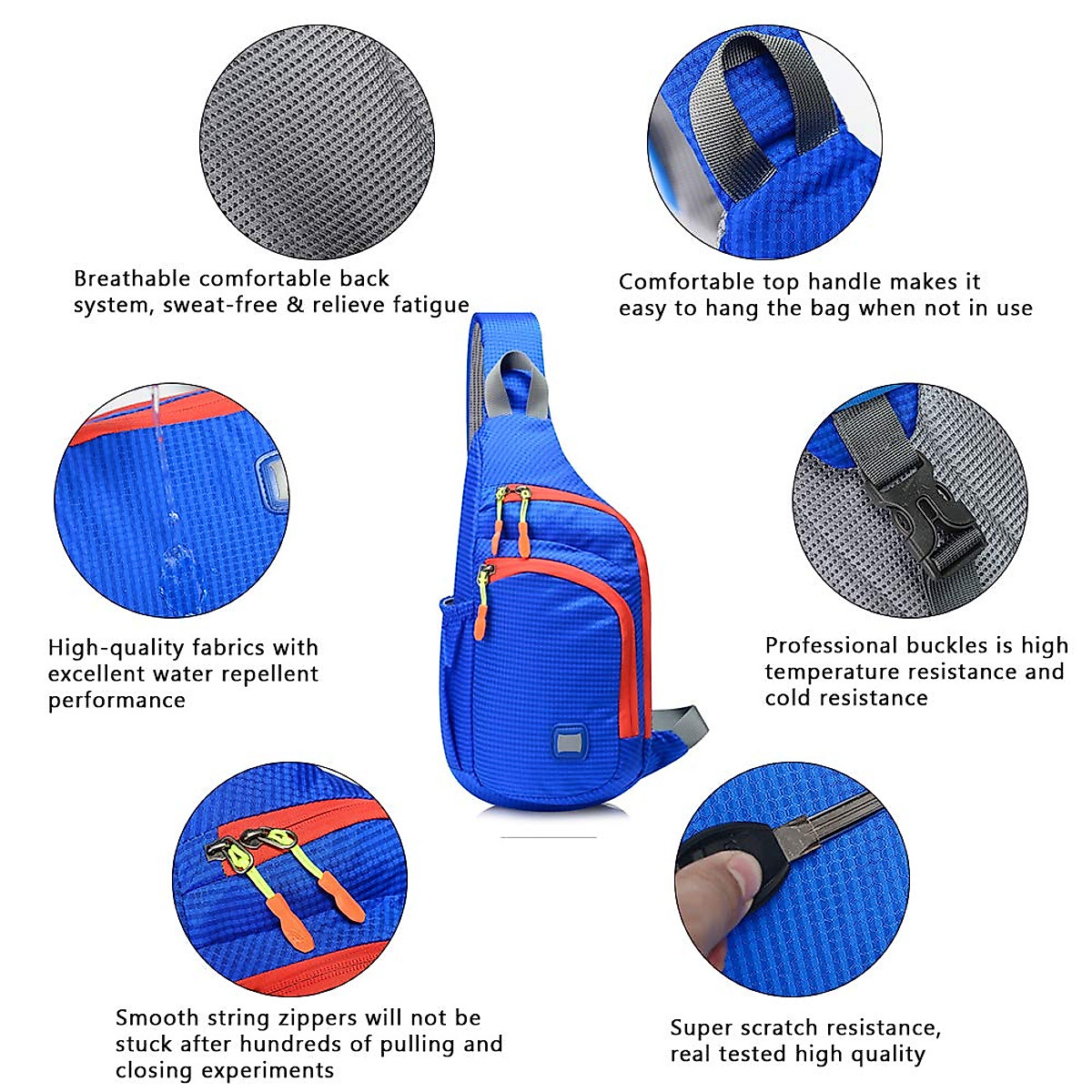 Breathable comfortable back system, sweat-free & relieve fatigue

Comfortable top handle makes it easy to hang the bag when not in use

High-quality fabrics with excellent water repellent performance

Professional buckles is high temperature resistance and cold resistance

Smooth string zippers will not be stuck after hundreds of pulling and closing experiments

Super scratch resistance, real tested high quality