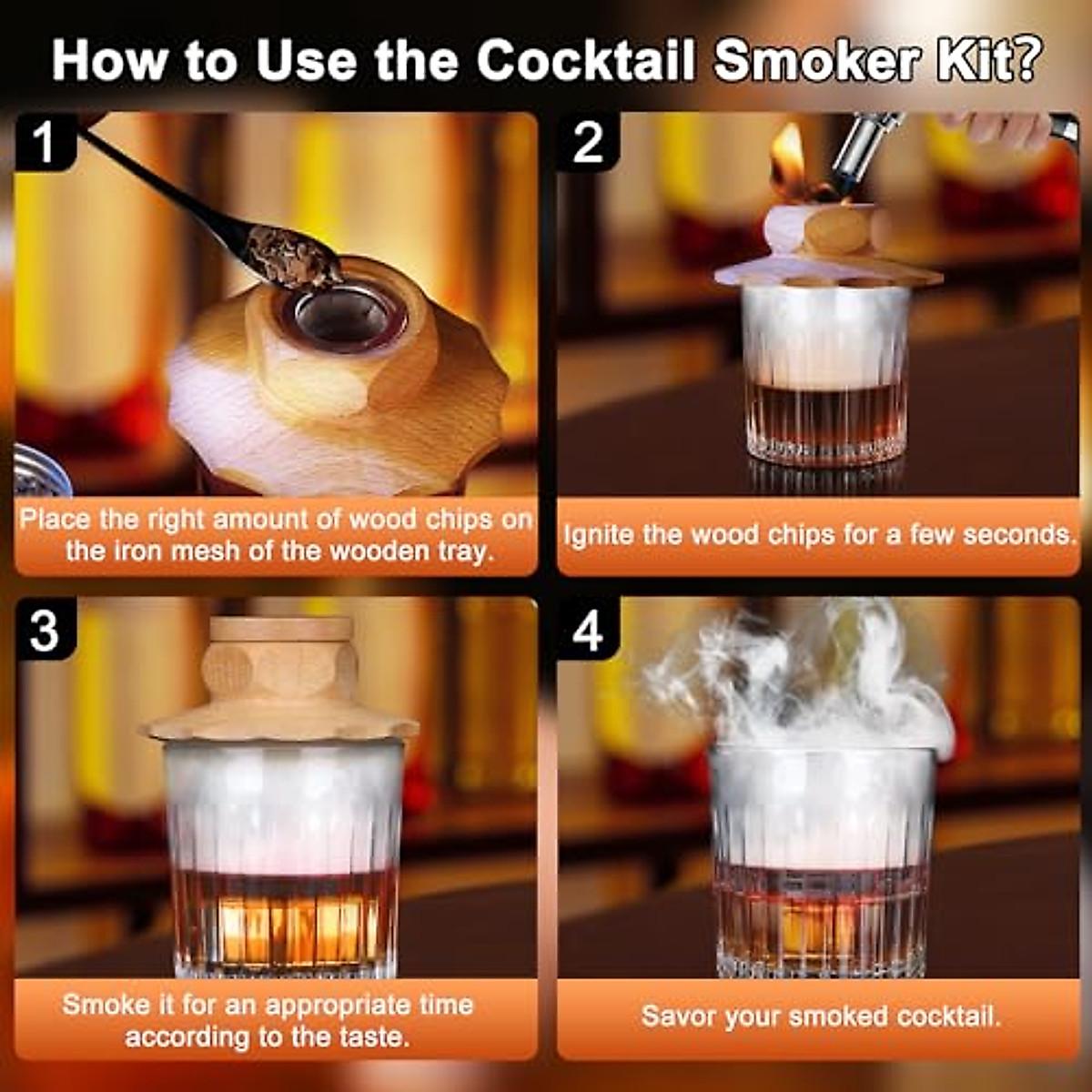 How to Use the Cocktail Smoker Kit?

1

Place the right amount of wood chips on the iron mesh of the wooden tray.

2

Ignite the wood chips for a few seconds.

3

Smoke it for an appropriate time according to the taste.

4

Savor your smoked cocktail.