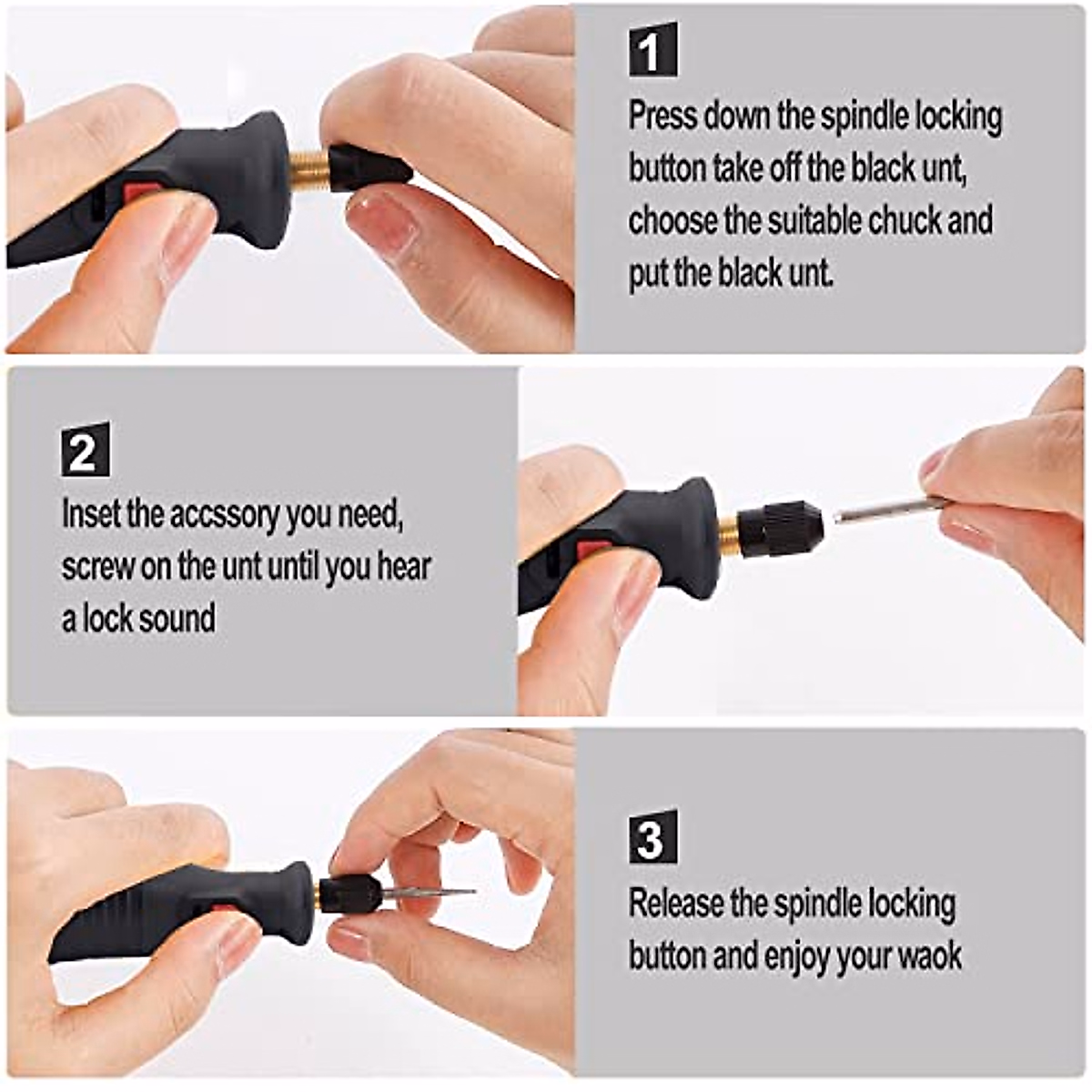 1

Press down the spindle locking button take off the black unt, choose the suitable chuck and put the black unt.

2

Inset the accssory you need, screw on the unt until you hear a lock sound

3

Release the spindle locking button and enjoy your waok