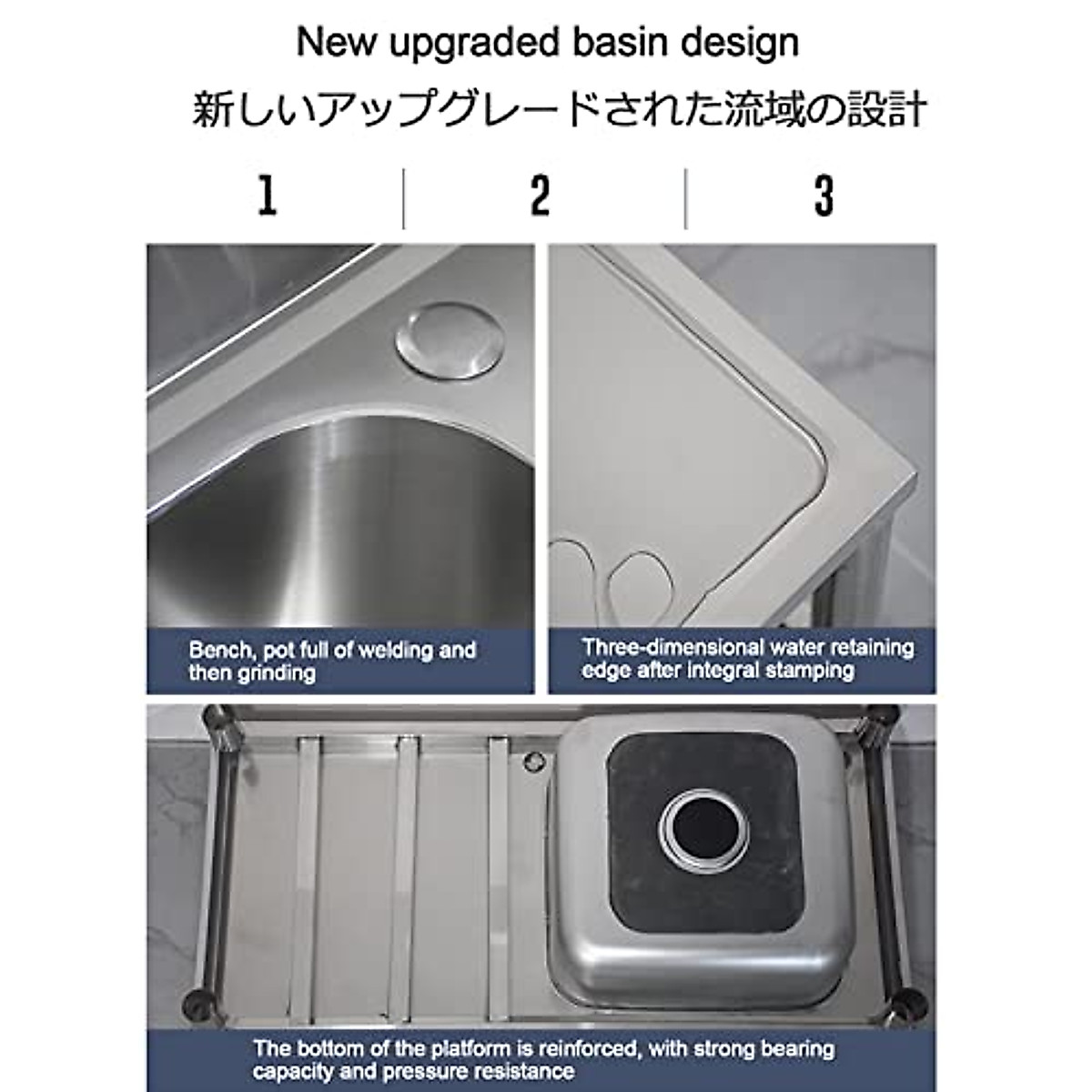 New upgraded basin design

新しいアップグレードされた流域の設計

1

2

3

Bench, pot full of welding and then grinding

Three-dimensional water retaining edge after integral stamping

The bottom of the platform is reinforced, with strong bearing capacity and pressure resistance