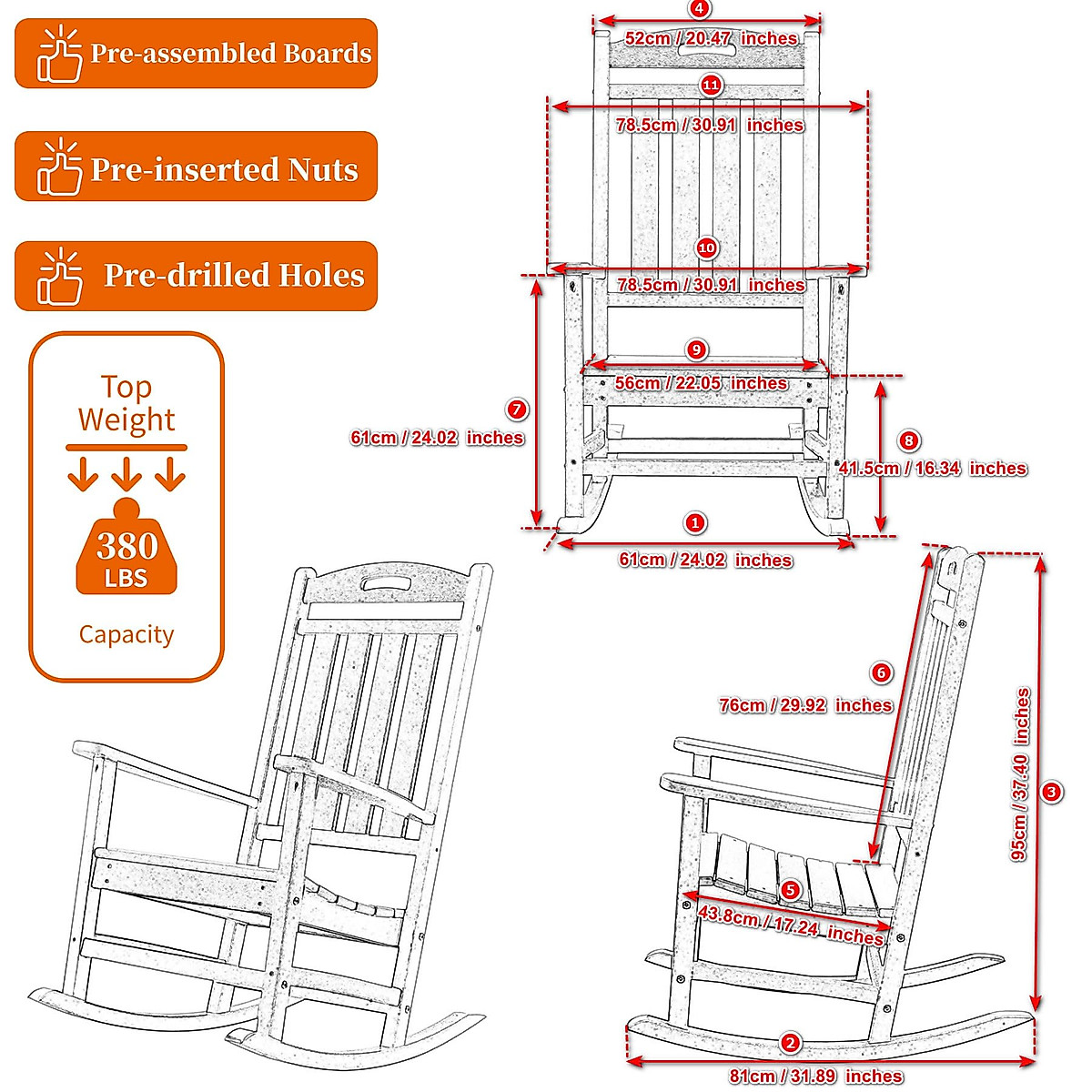 Pre-assembled Boards

Pre-inserted Nuts

Pre-drilled Holes

Top Weight

380 LBS

Capacity

4
52cm / 20.47 inches

11
78.5cm / 30.91 inches

10
78.5cm / 30.91 inches

9
56cm / 22.05 inches

7
61cm / 24.02 inches

8
41.5cm / 16.34 inches

1
61cm / 24.02 inches

6
76cm / 29.92 inches

3
95cm / 37.40 inches

5
43.8cm / 17.24 inches

2
81cm / 31.89 inches