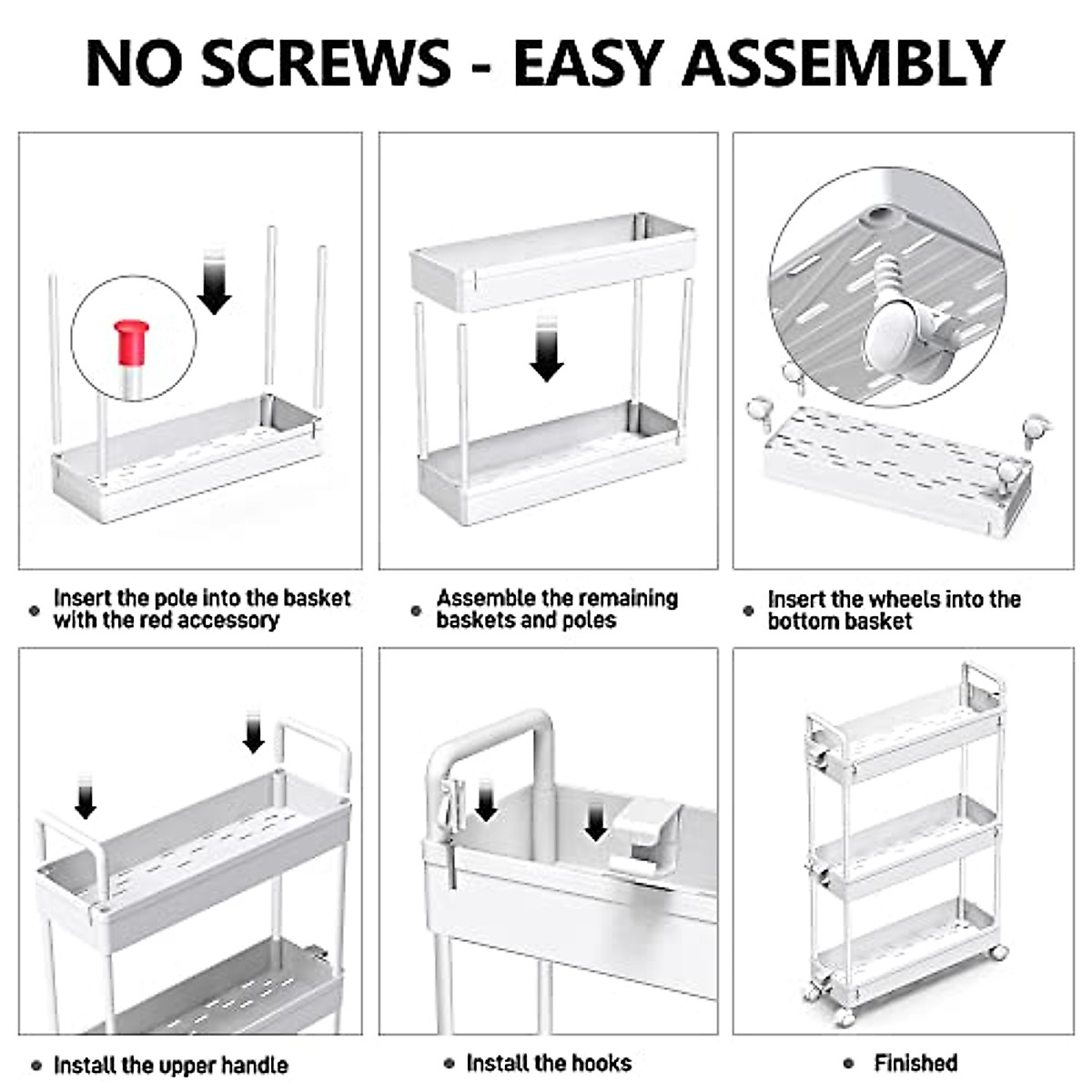 NO SCREWS - EASY ASSEMBLY

• Insert the pole into the basket with the red accessory

• Assemble the remaining baskets and poles

• Insert the wheels into the bottom basket

• Install the upper handle

• Install the hooks

• Finished