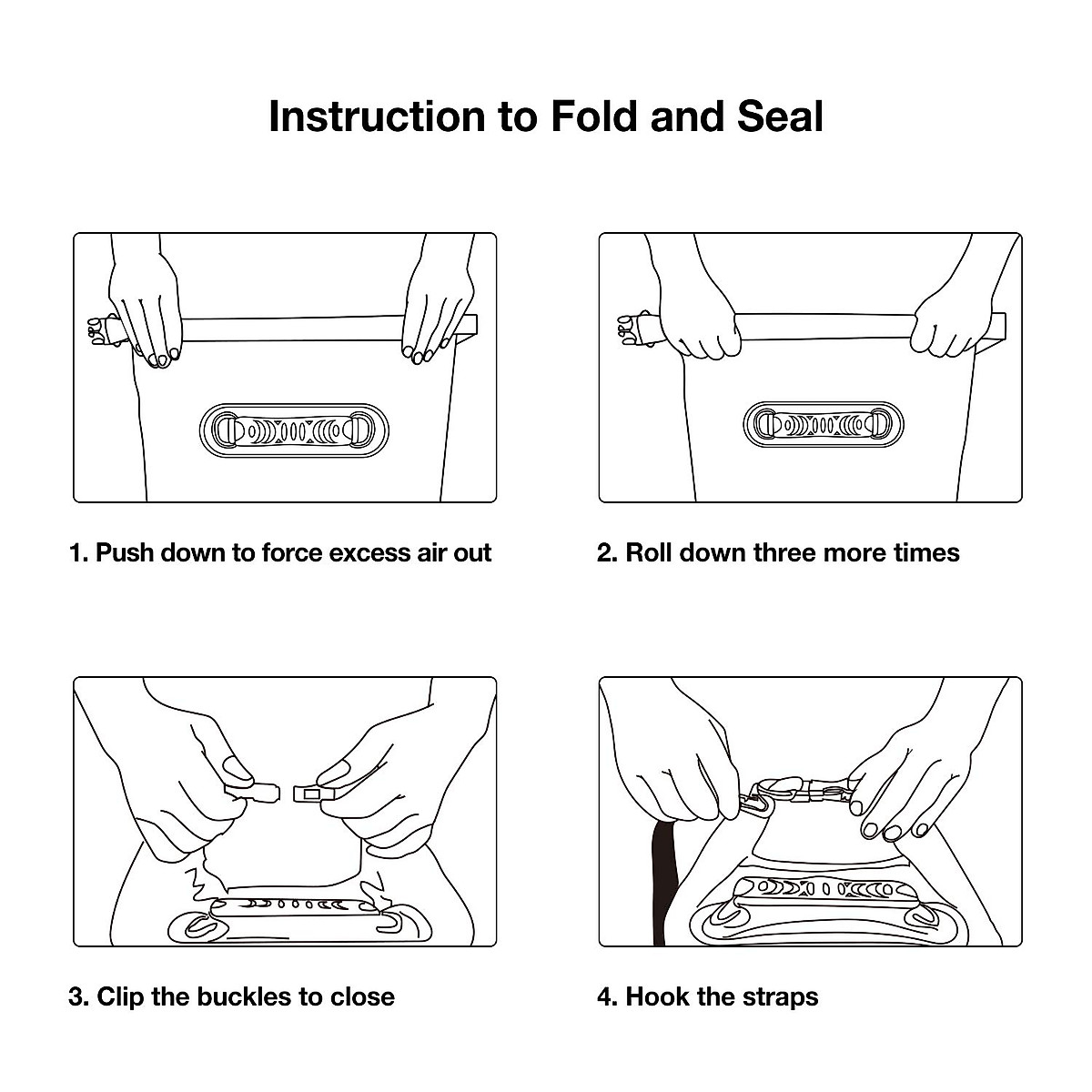 Instruction to Fold and Seal

1. Push down to force excess air out

2. Roll down three more times

3. Clip the buckles to close

4. Hook the straps