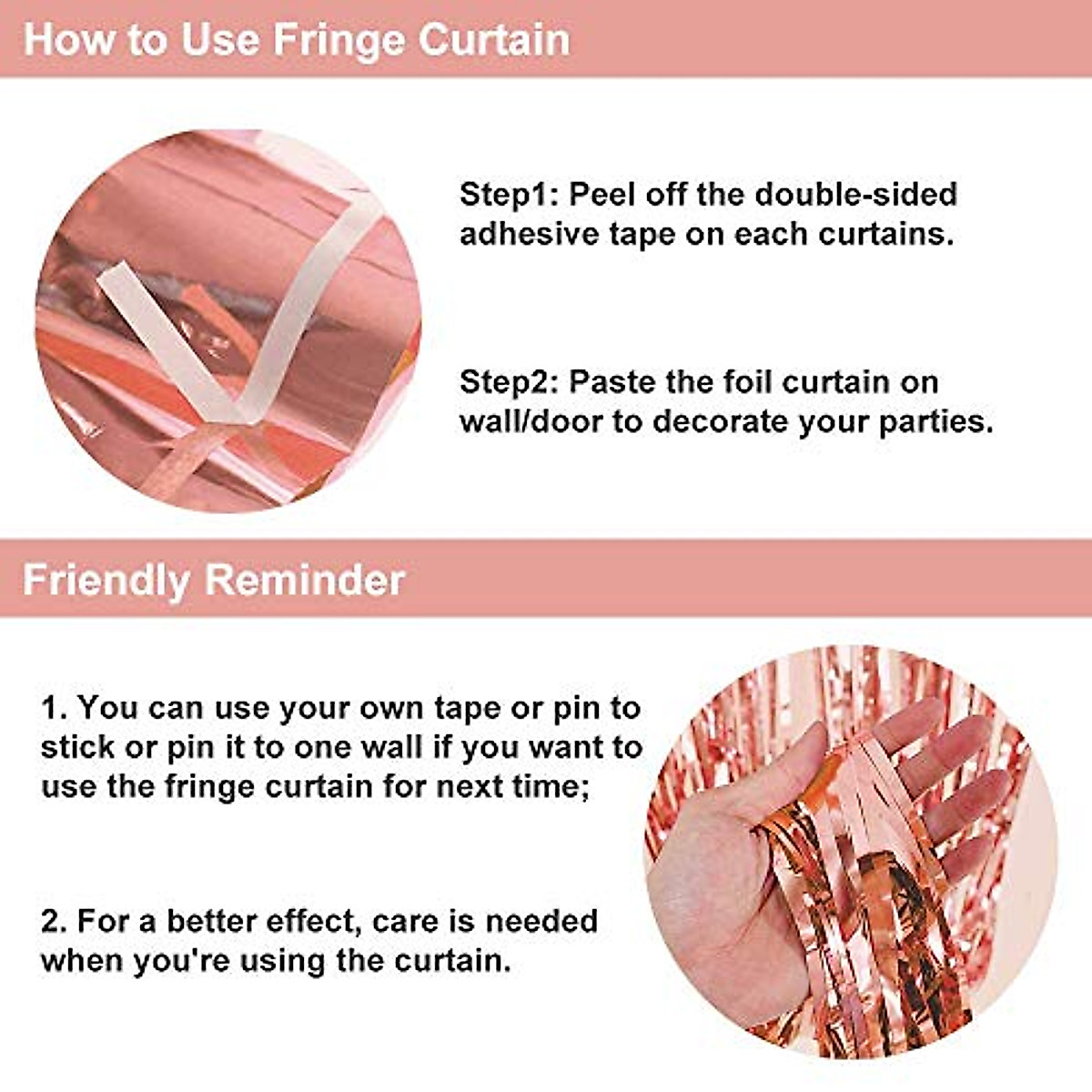 How to Use Fringe Curtain

Step1: Peel off the double-sided adhesive tape on each curtains.

Step2: Paste the foil curtain on wall/door to decorate your parties.

Friendly Reminder

1. You can use your own tape or pin to stick or pin it to one wall if you want to use the fringe curtain for next time;

2. For a better effect, care is needed when you're using the curtain.