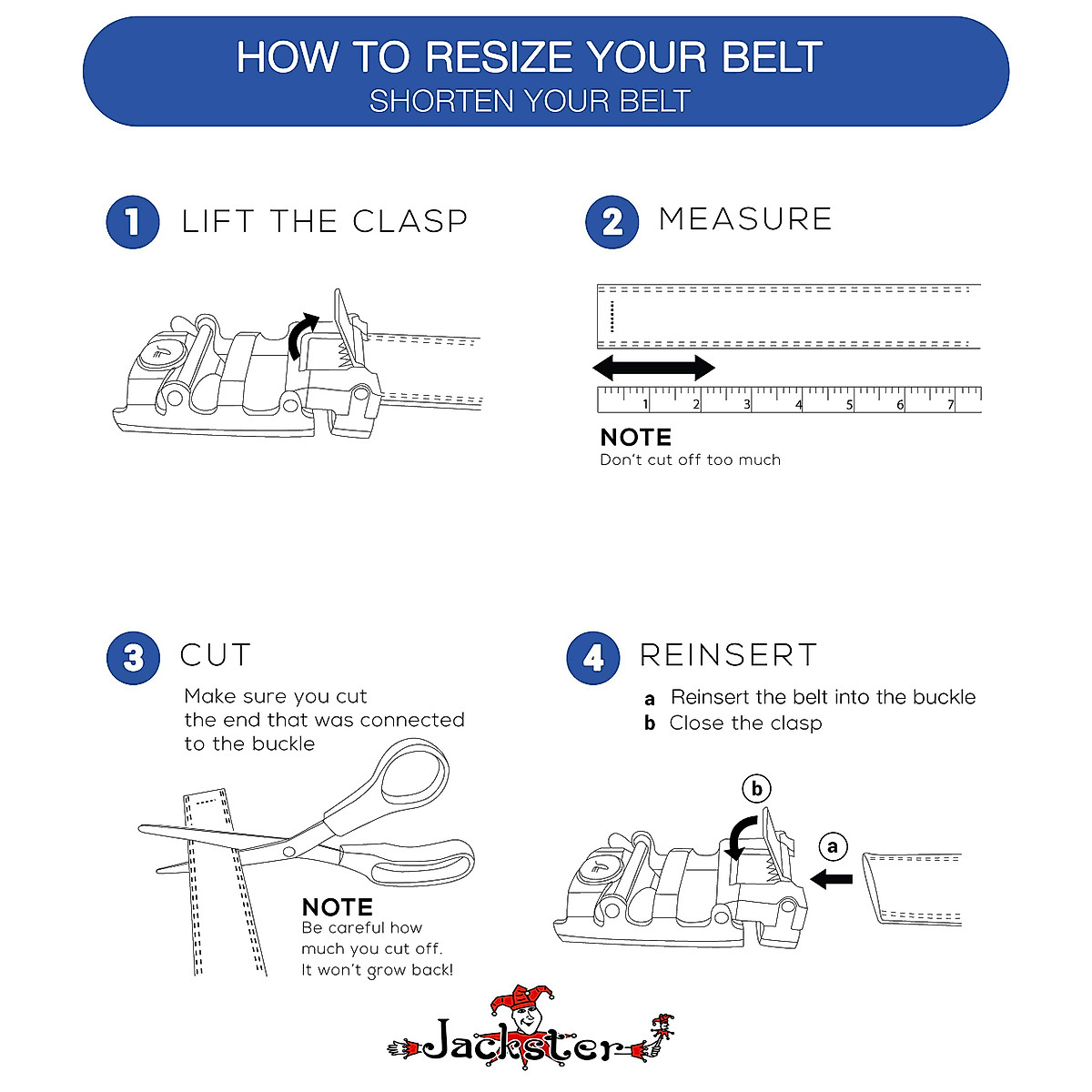 HOW TO RESIZE YOUR BELT
SHORTEN YOUR BELT

1 LIFT THE CLASP

2 MEASURE

1 2 3 4 5 6 7

NOTE
Don't cut off too much

3 CUT
Make sure you cut the end that was connected to the buckle

NOTE
Be careful how much you cut off. It won't grow back!

4 REINSERT
a Reinsert the belt into the buckle
b Close the clasp

b
a

Jackster