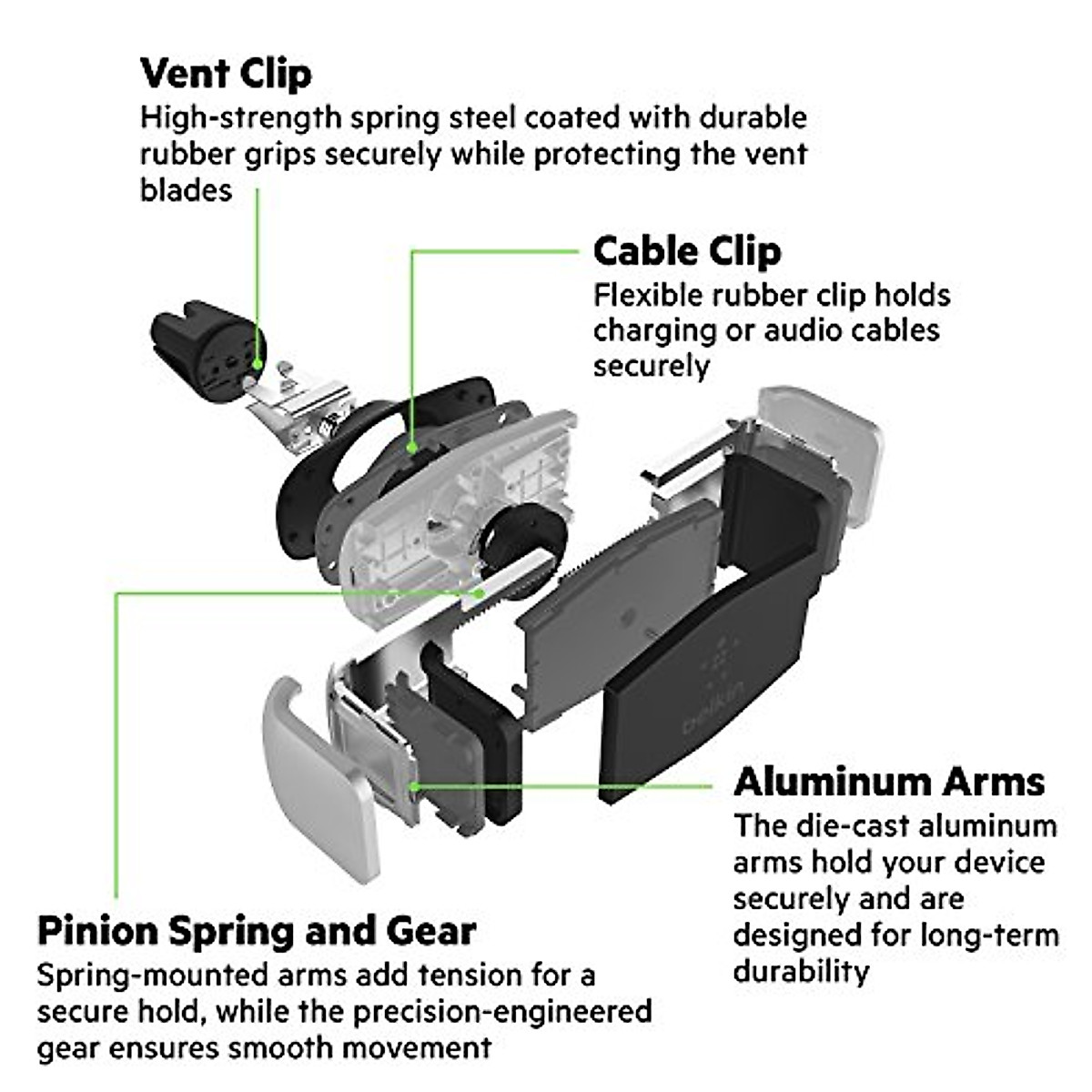 Vent Clip
High-strength spring steel coated with durable rubber grips securely while protecting the vent blades

Cable Clip
Flexible rubber clip holds charging or audio cables securely

belkin

Aluminum Arms
The die-cast aluminum arms hold your device securely and are designed for long-term durability

Pinion Spring and Gear
Spring-mounted arms add tension for a secure hold, while the precision-engineered gear ensures smooth movement