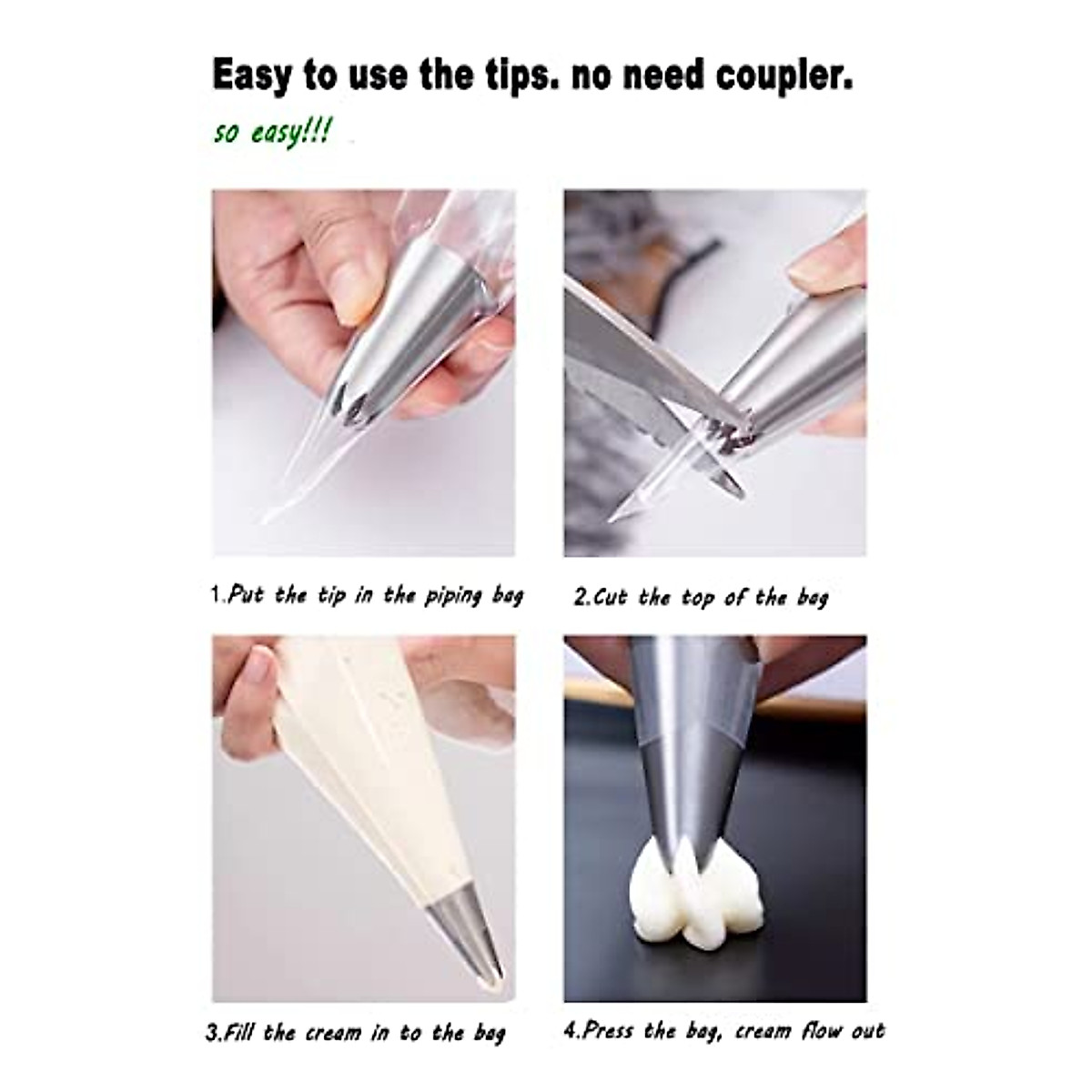 Easy to use the tips. no need coupler.

so easy!!!

1.Put the tip in the piping bag

2.Cut the top of the bag

3.Fill the cream in to the bag

4.Press the bag, cream flow out