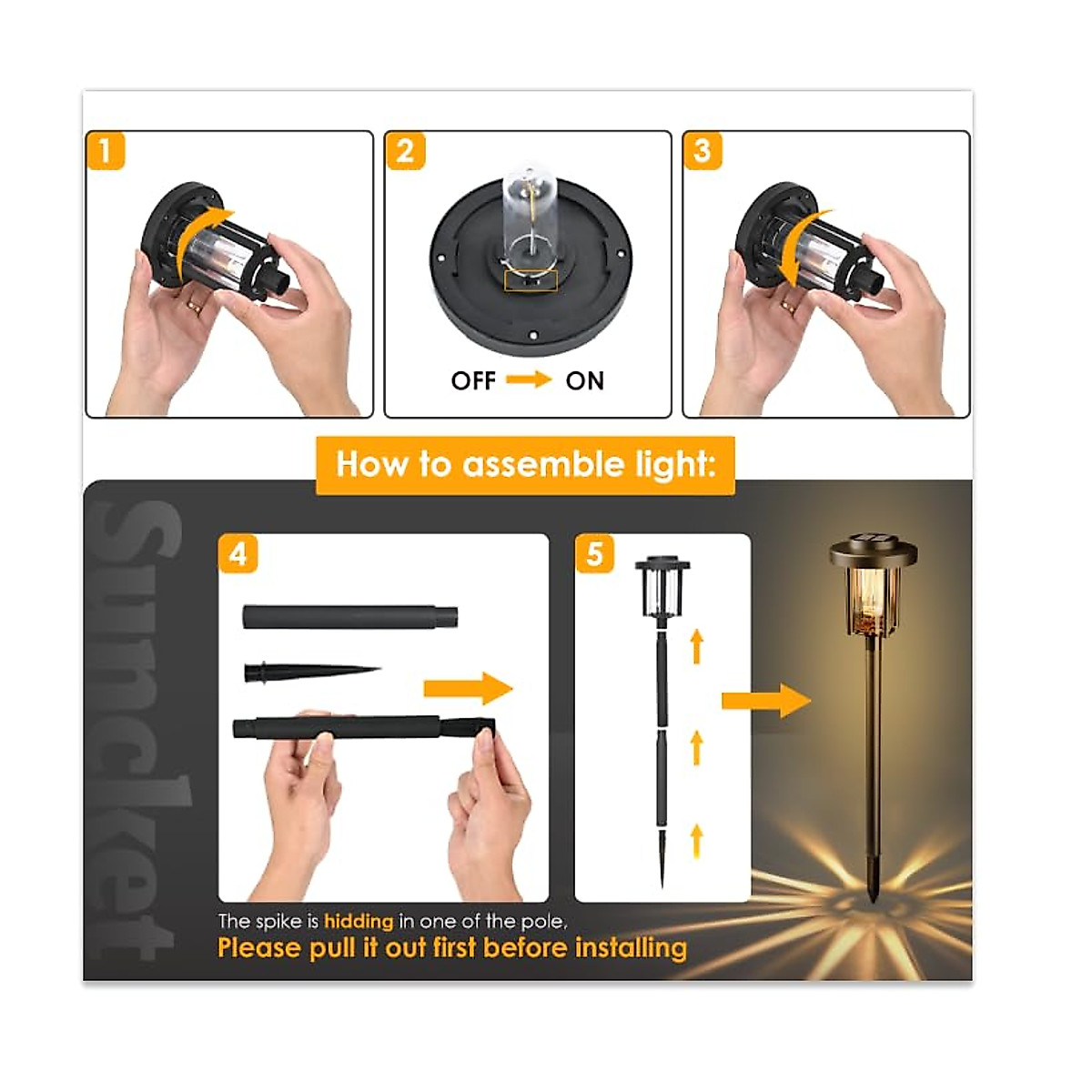 1

2

OFF ON

3

How to assemble light:

Suncket

4

5

The spike is hidding in one of the pole,
Please pull it out first before installing