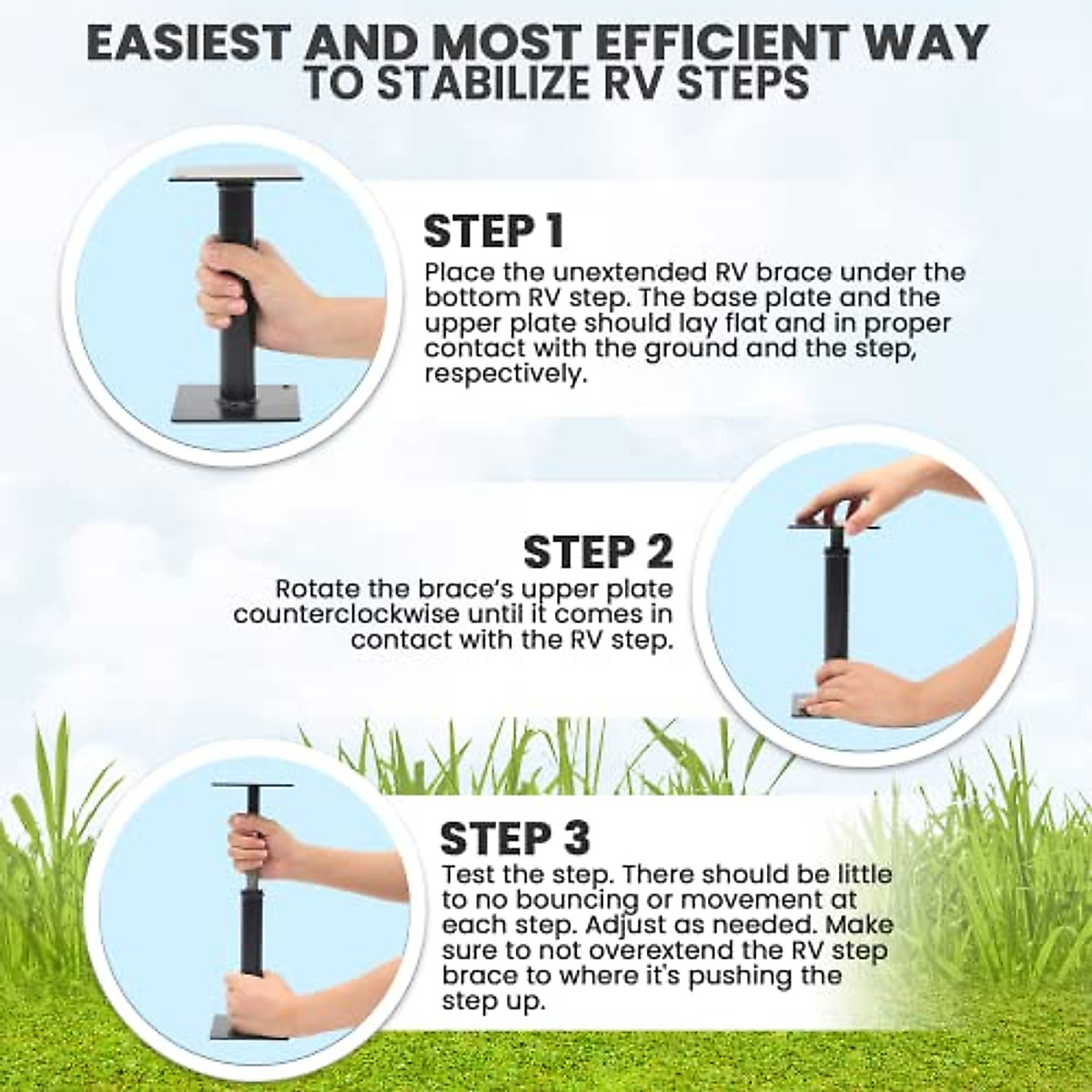 EASIEST AND MOST EFFICIENT WAY TO STABILIZE RV STEPS

STEP 1
Place the unextended RV brace under the bottom RV step. The base plate and the upper plate should lay flat and in proper contact with the ground and the step, respectively.

STEP 2
Rotate the brace's upper plate counterclockwise until it comes in contact with the RV step.

STEP 3
Test the step. There should be little to no bouncing or movement at each step. Adjust as needed. Make sure to not overextend the RV step brace to where it's pushing the step up.