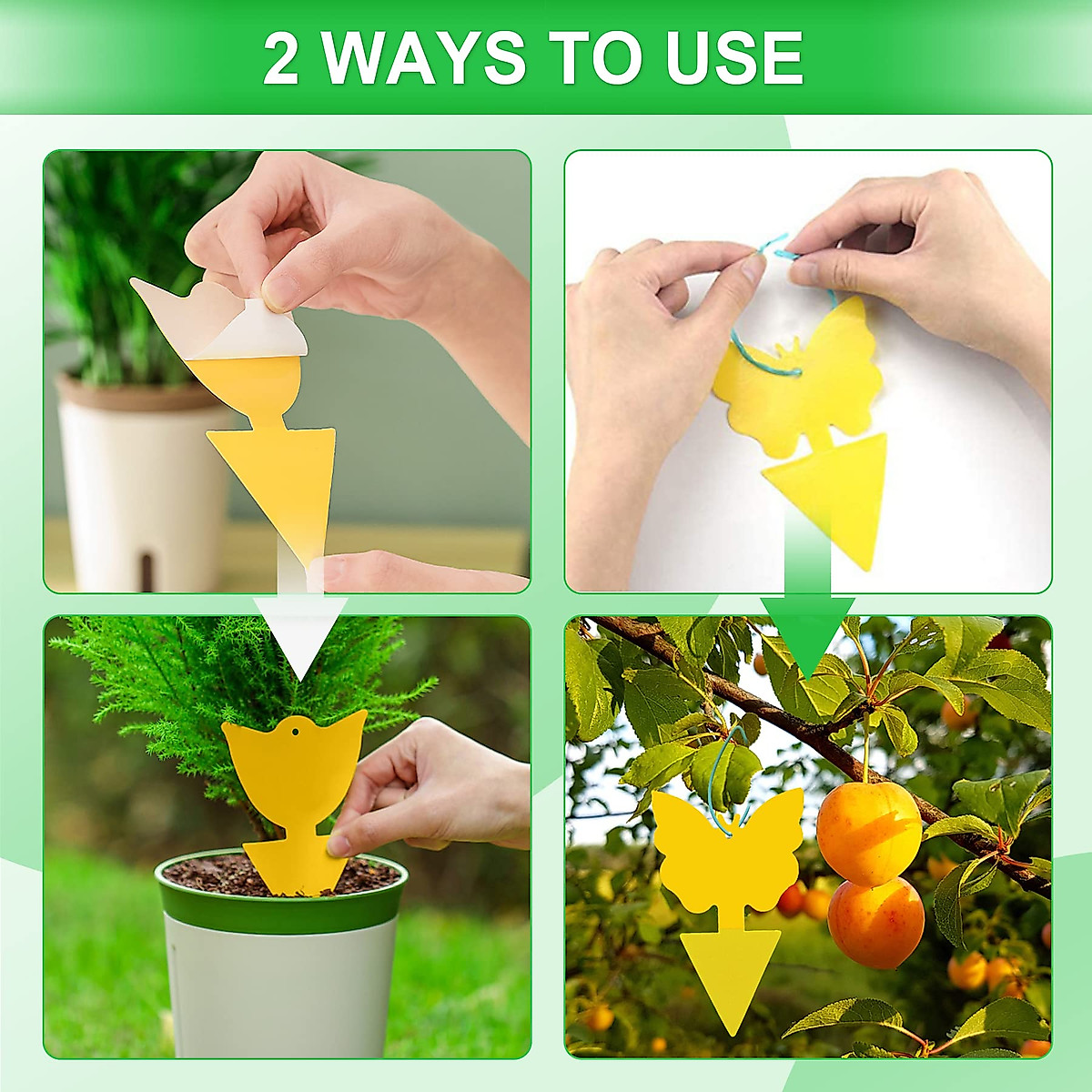 2 WAYS TO USE