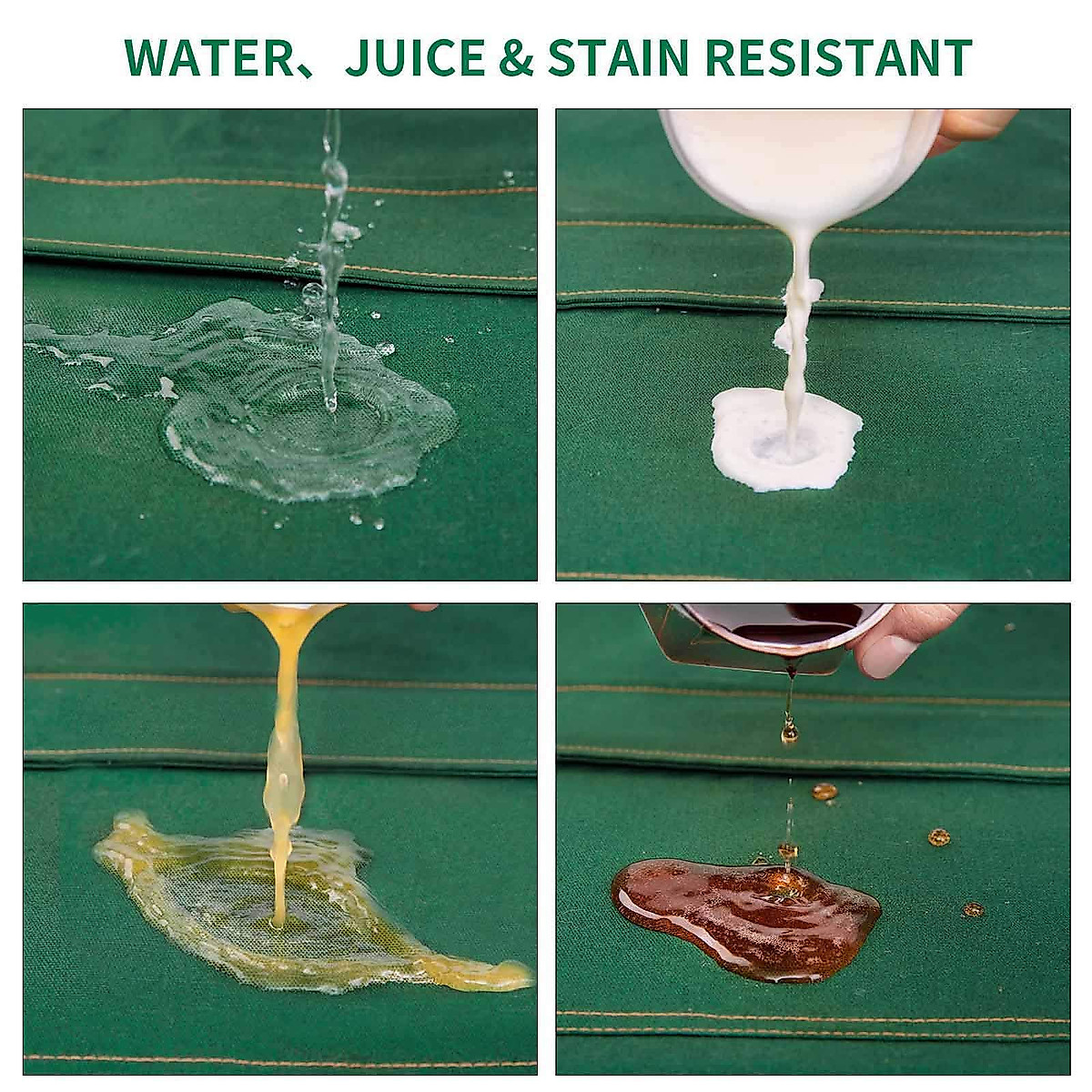 WATER、JUICE & STAIN RESISTANT