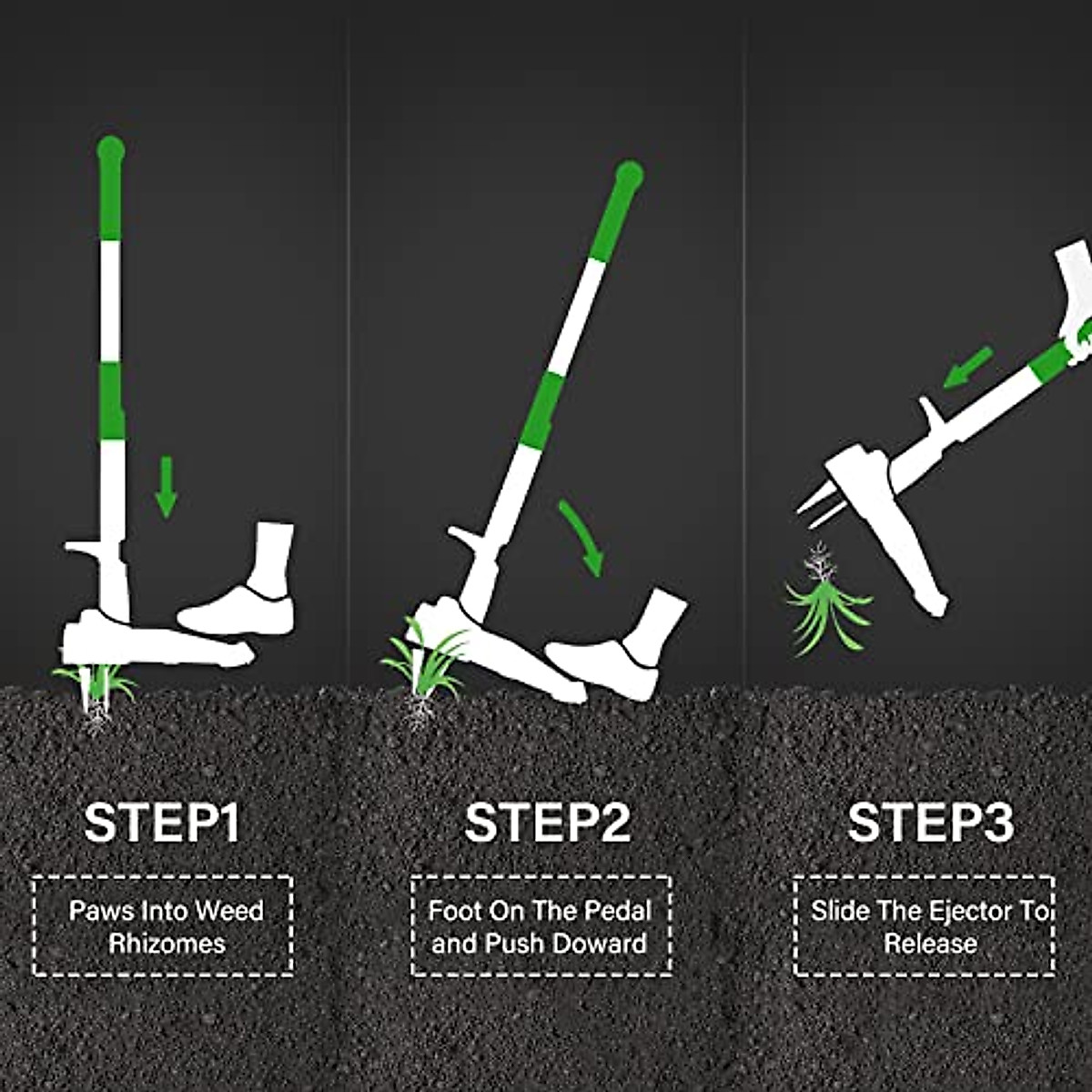 STEP1

Paws Into Weed Rhizomes

STEP2

Foot On The Pedal and Push Doward

STEP3

Slide The Ejector To Release