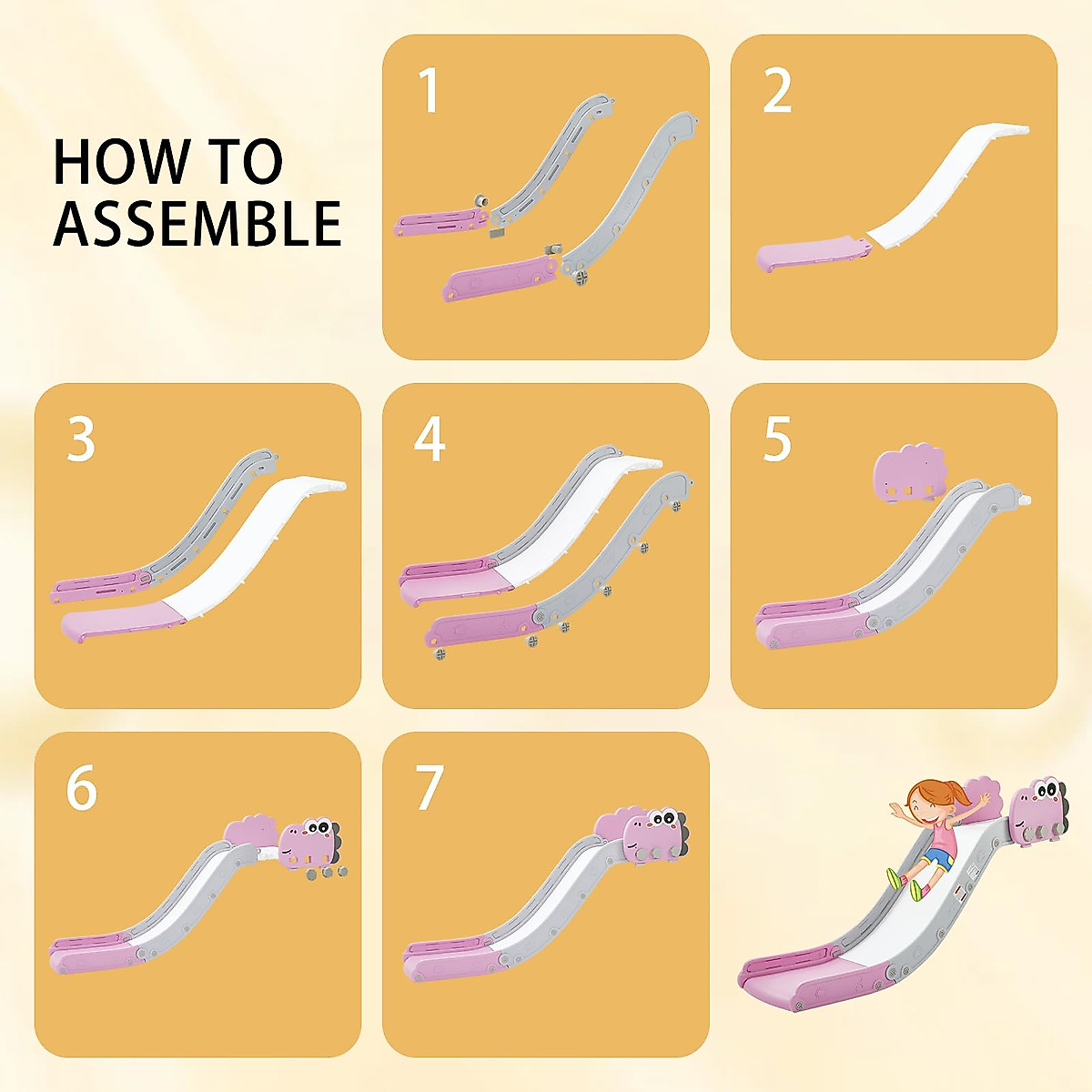 HOW TO ASSEMBLE

1

2

3

4

5

6

7