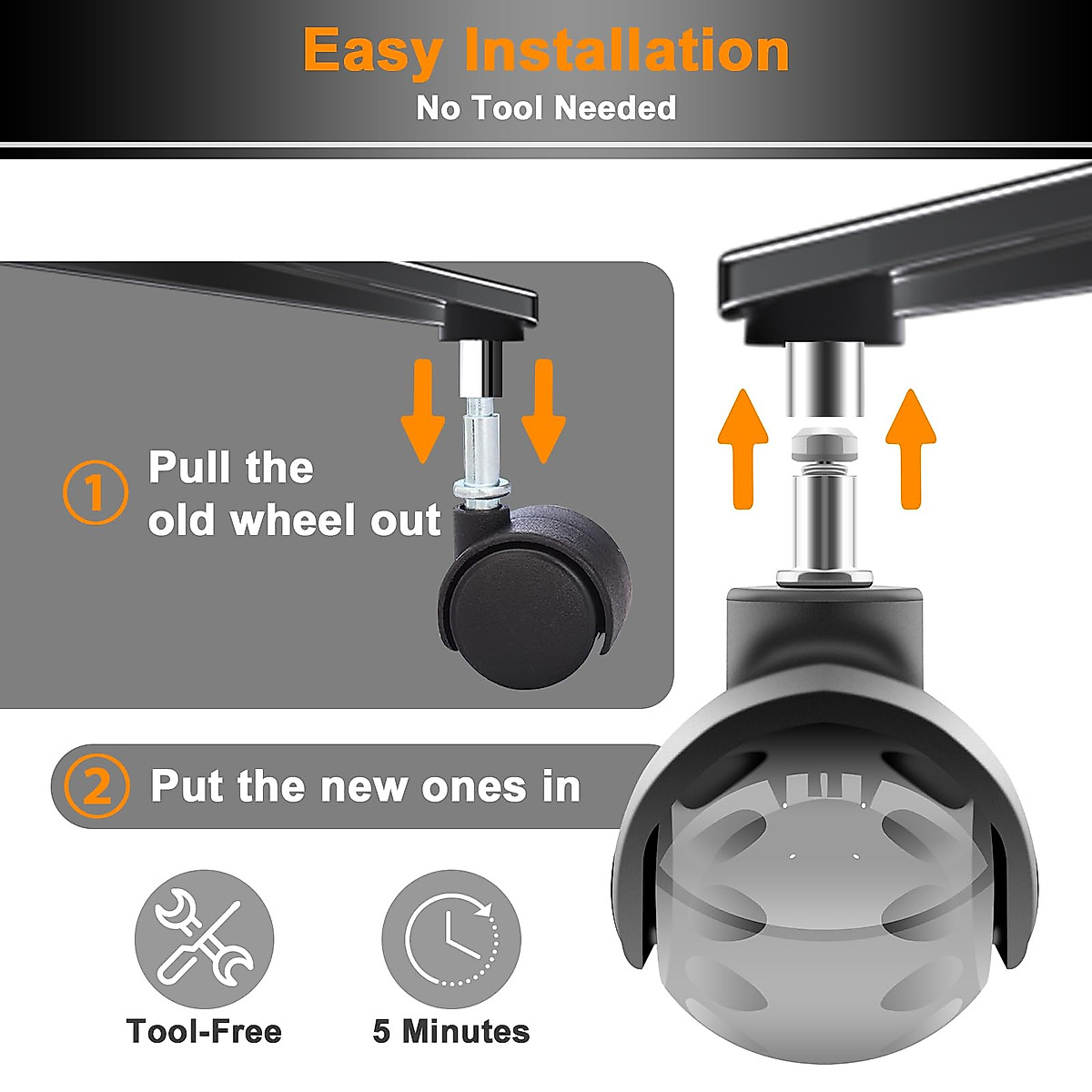 Easy Installation
No Tool Needed

1 Pull the old wheel out

2 Put the new ones in

Tool-Free

5 Minutes