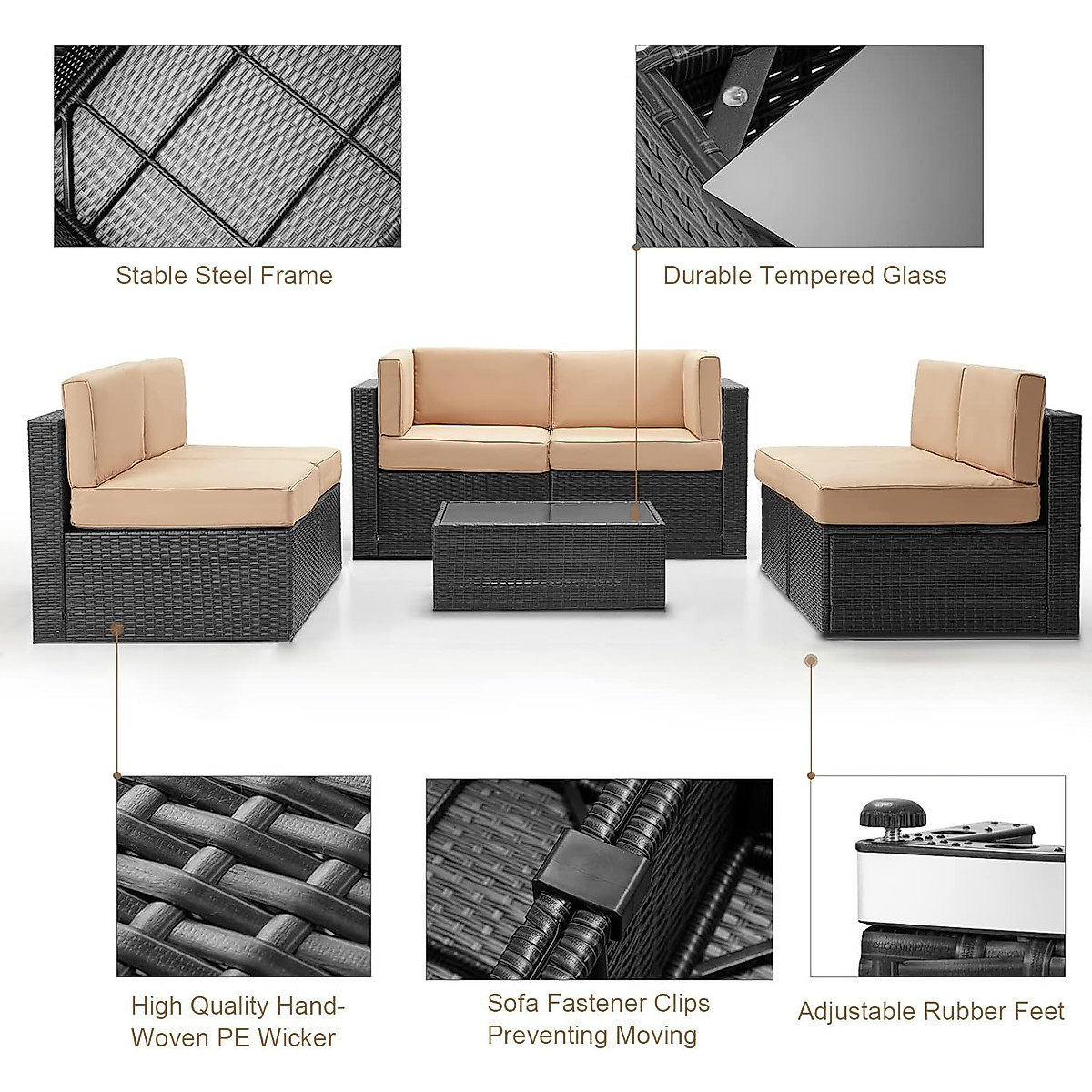 Stable Steel Frame

Durable Tempered Glass

High Quality Hand-Woven PE Wicker

Sofa Fastener Clips Preventing Moving

Adjustable Rubber Feet