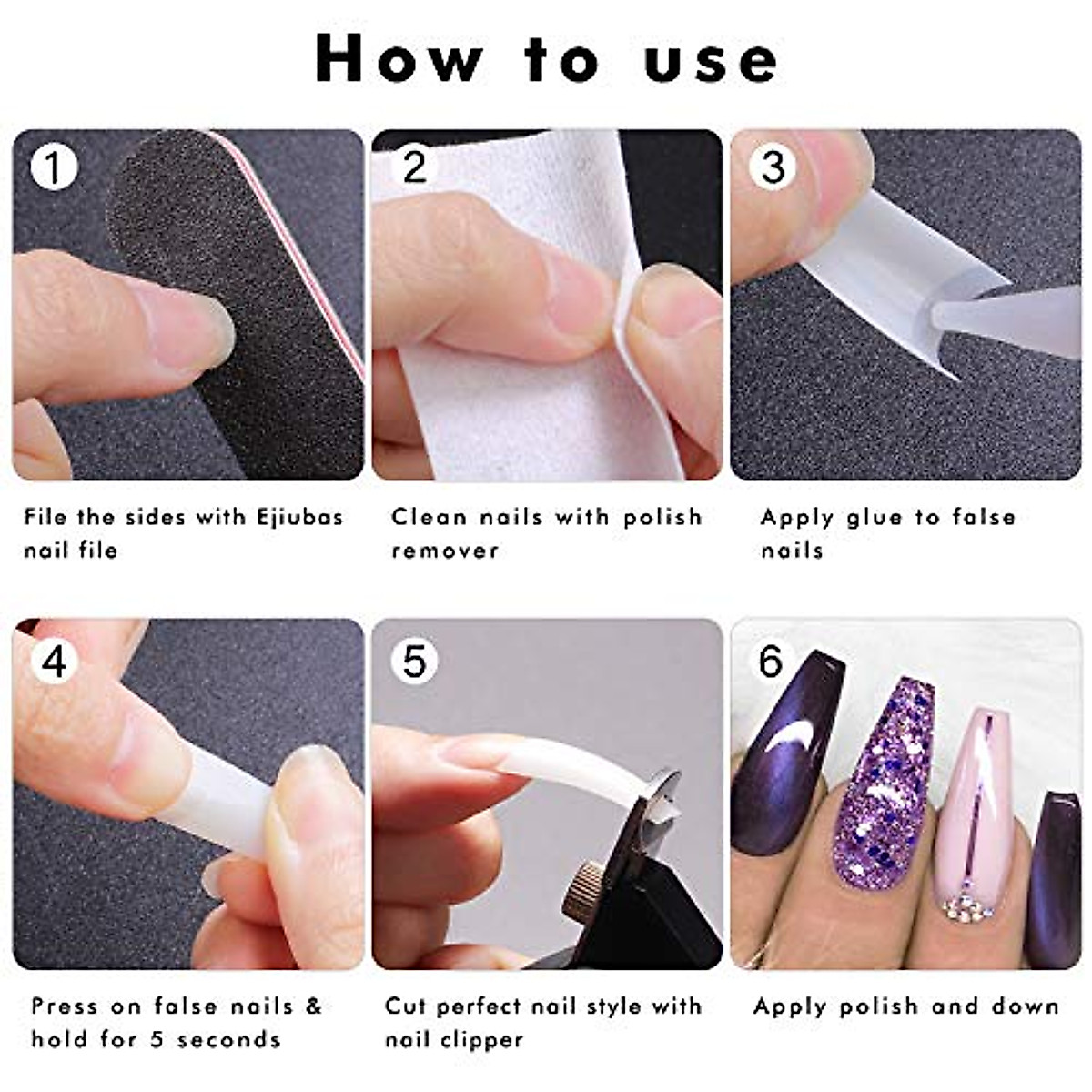 How to use

1

File the sides with Ejiubas nail file

2

Clean nails with polish remover

3

Apply glue to false nails

4

Press on false nails & hold for 5 seconds

5

Cut perfect nail style with nail clipper

6

Apply polish and down