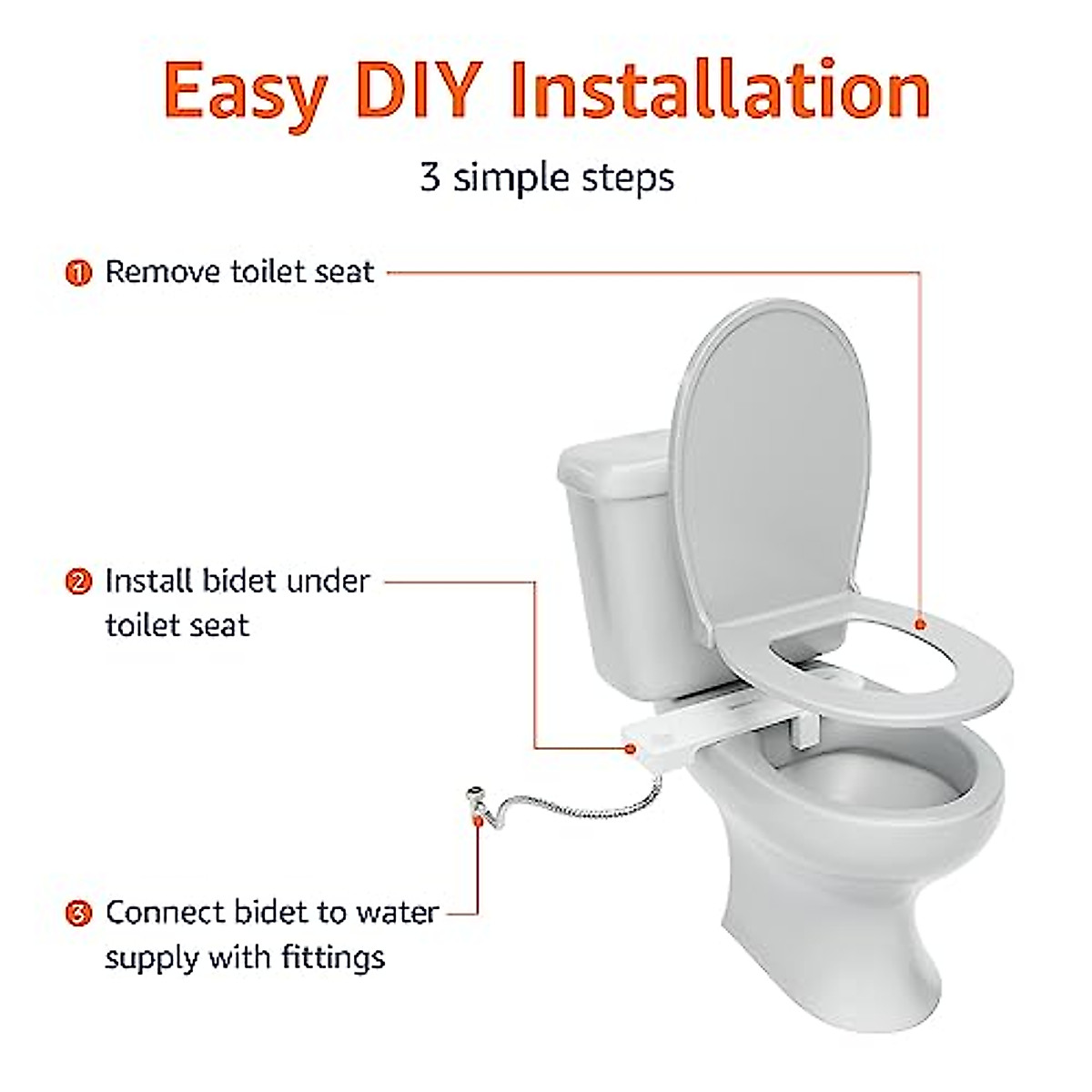 Easy DIY Installation

3 simple steps

① Remove toilet seat

② Install bidet under toilet seat

③ Connect bidet to water supply with fittings