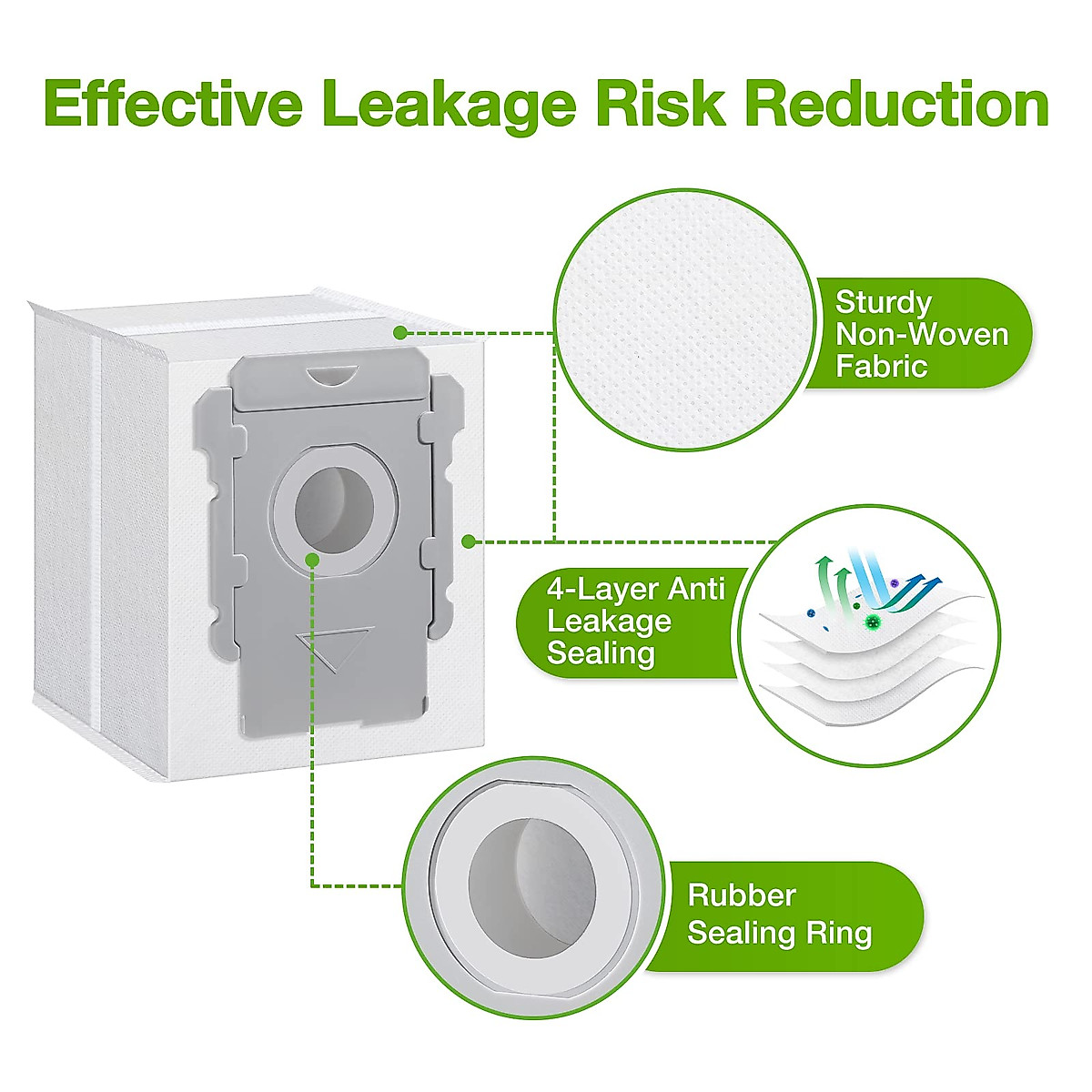 Effective Leakage Risk Reduction

Sturdy Non-Woven Fabric

4-Layer Anti Leakage Sealing

Rubber Sealing Ring