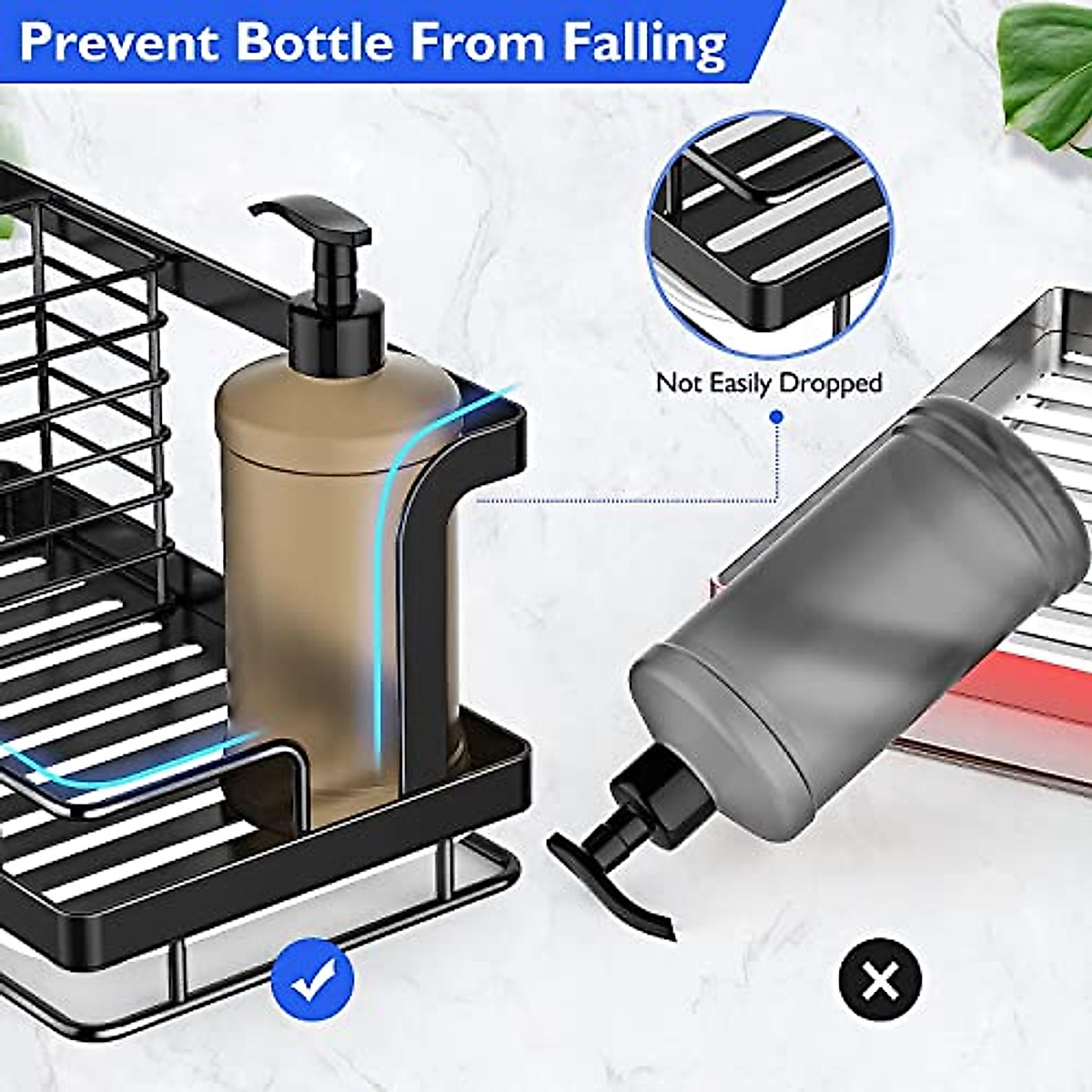 Prevent Bottle From Falling

Not Easily Dropped