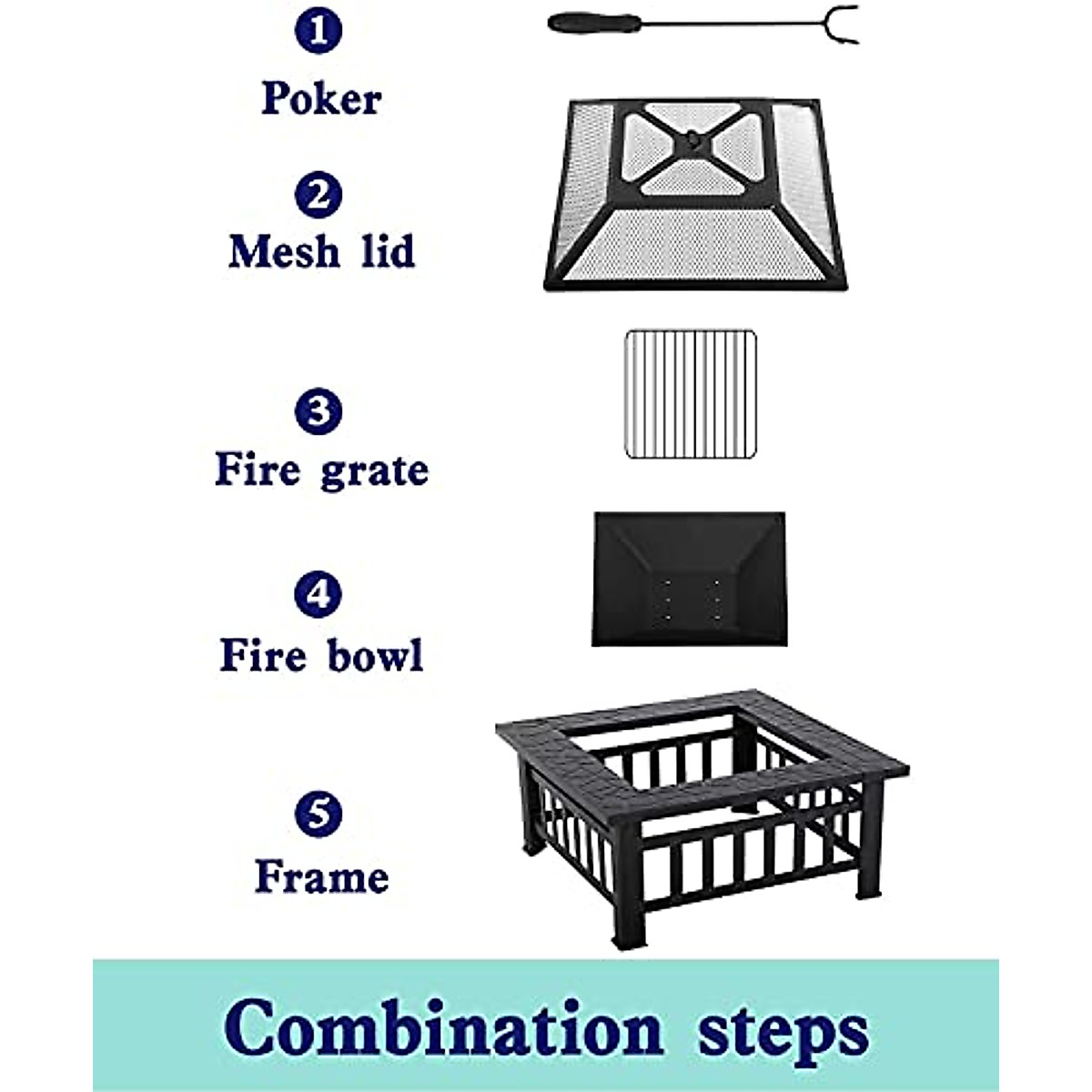 1
Poker

2
Mesh lid

3
Fire grate

4
Fire bowl

5
Frame

Combination steps