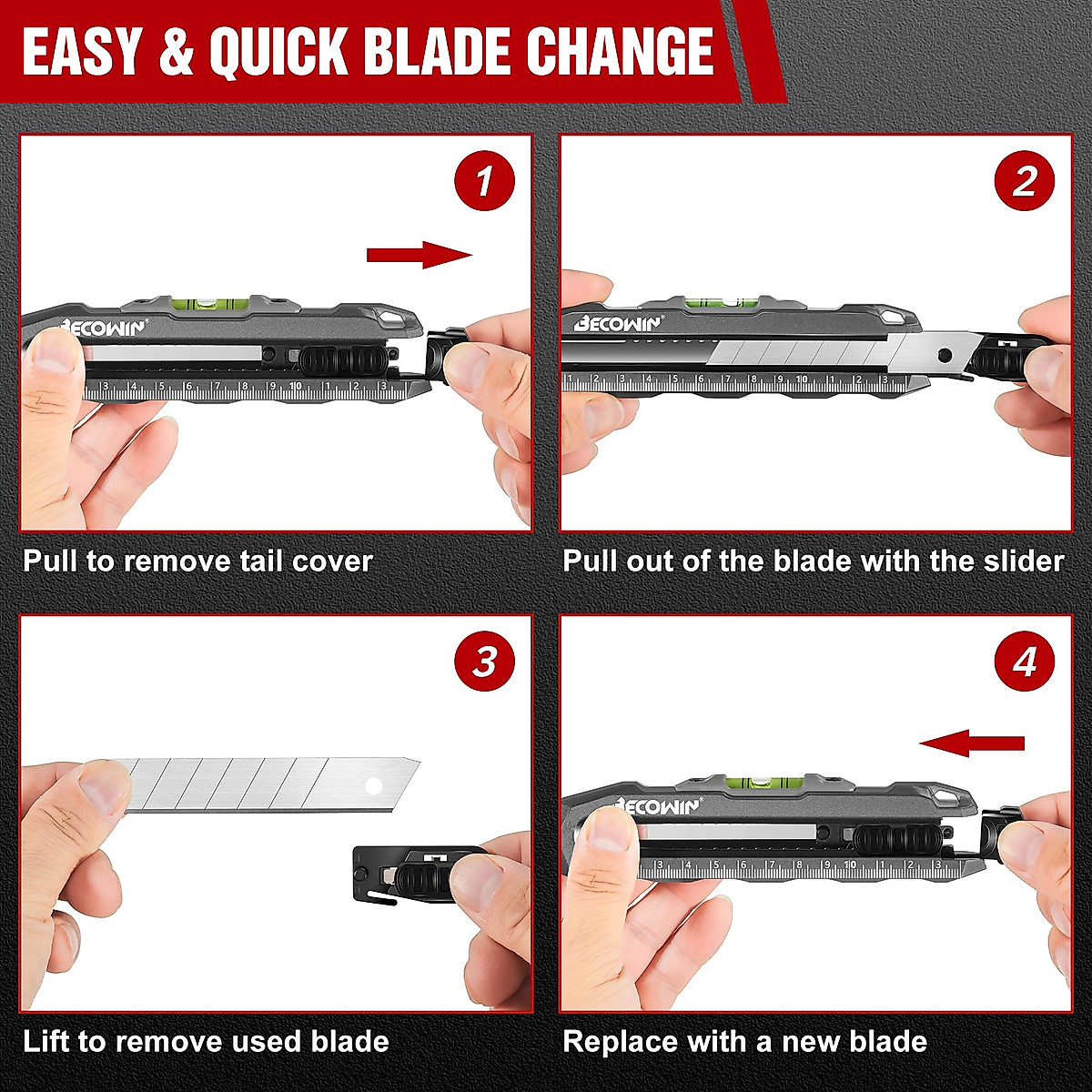 EASY & QUICK BLADE CHANGE

1

BECOWIN

Pull to remove tail cover

2

BECOWIN

Pull out of the blade with the slider

3

Lift to remove used blade

4

BECOWIN

Replace with a new blade