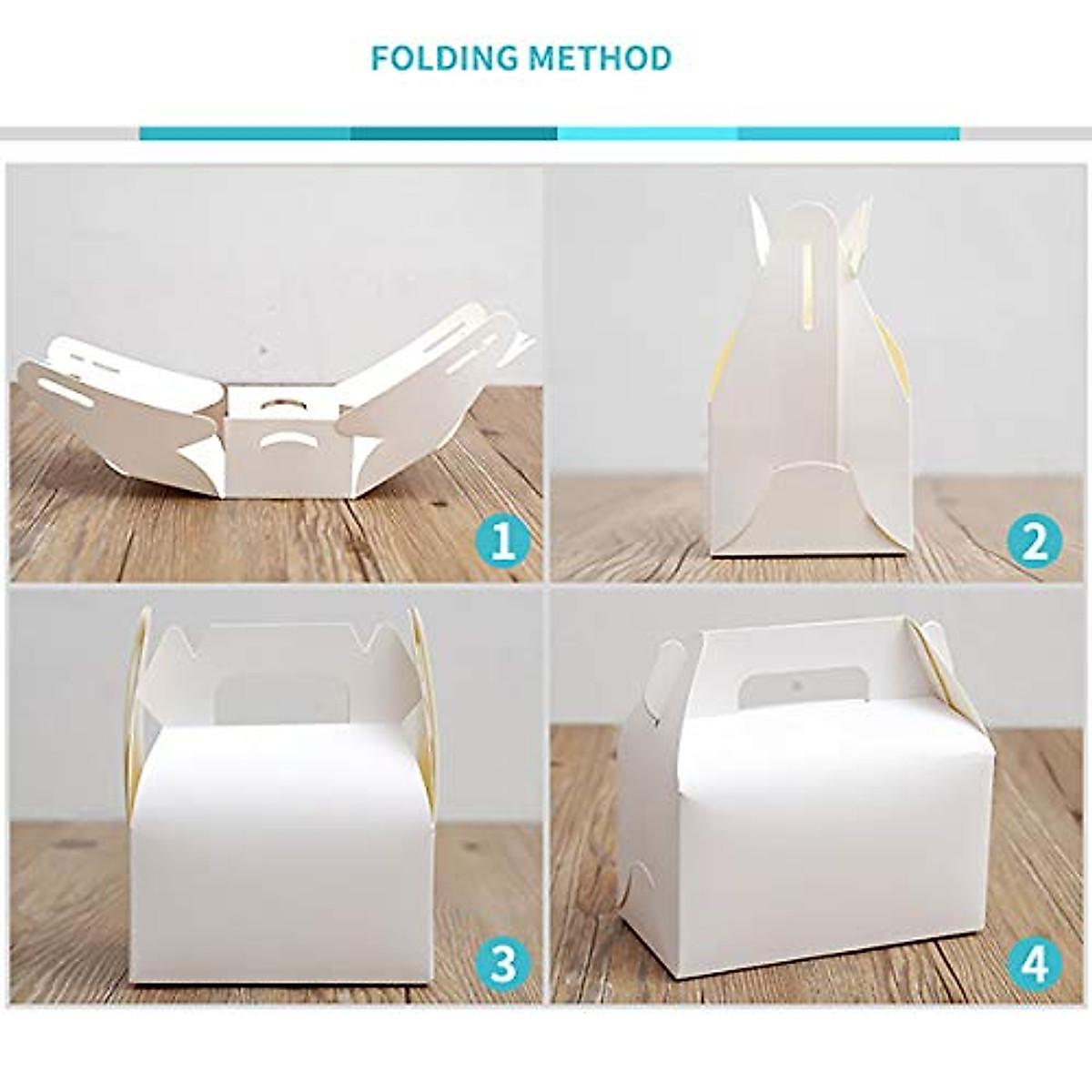 FOLDING METHOD

1

2

3

4