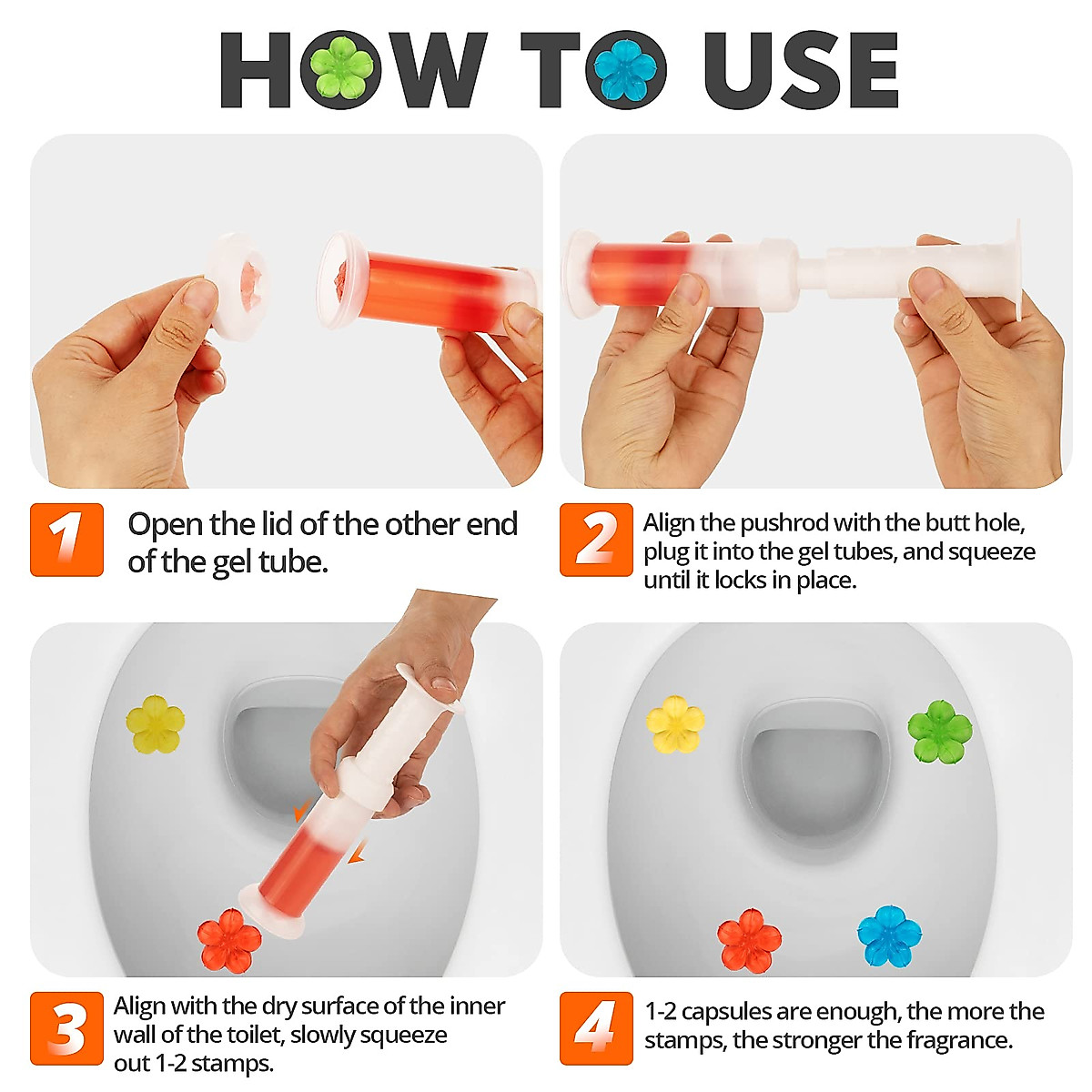 HOW TO USE

1 Open the lid of the other end of the gel tube.

2 Align the pushrod with the butt hole, plug it into the gel tubes, and squeeze until it locks in place.

3 Align with the dry surface of the inner wall of the toilet, slowly squeeze out 1-2 stamps.

4 1-2 capsules are enough, the more the stamps, the stronger the fragrance.