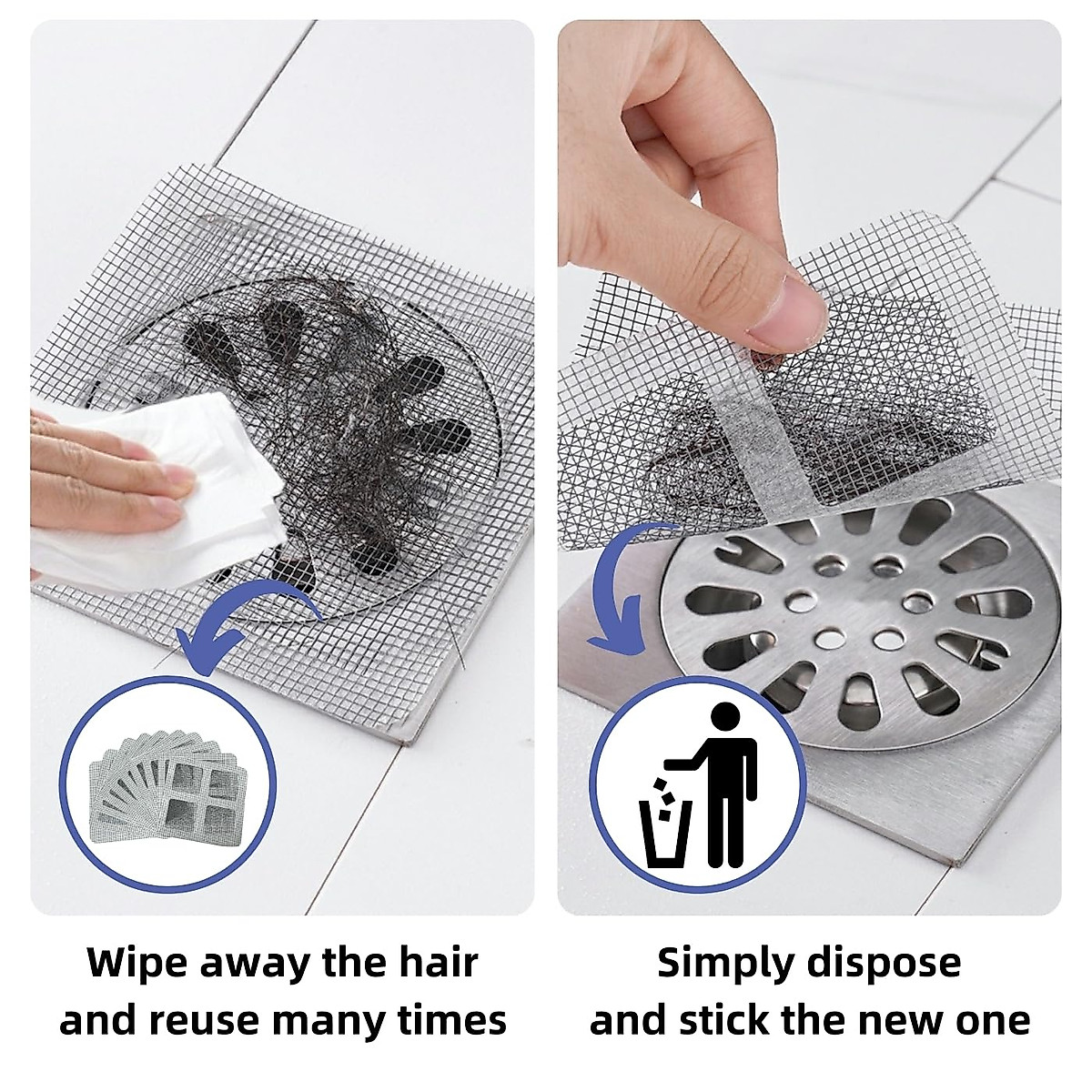 Wipe away the hair and reuse many times

Simply dispose and stick the new one